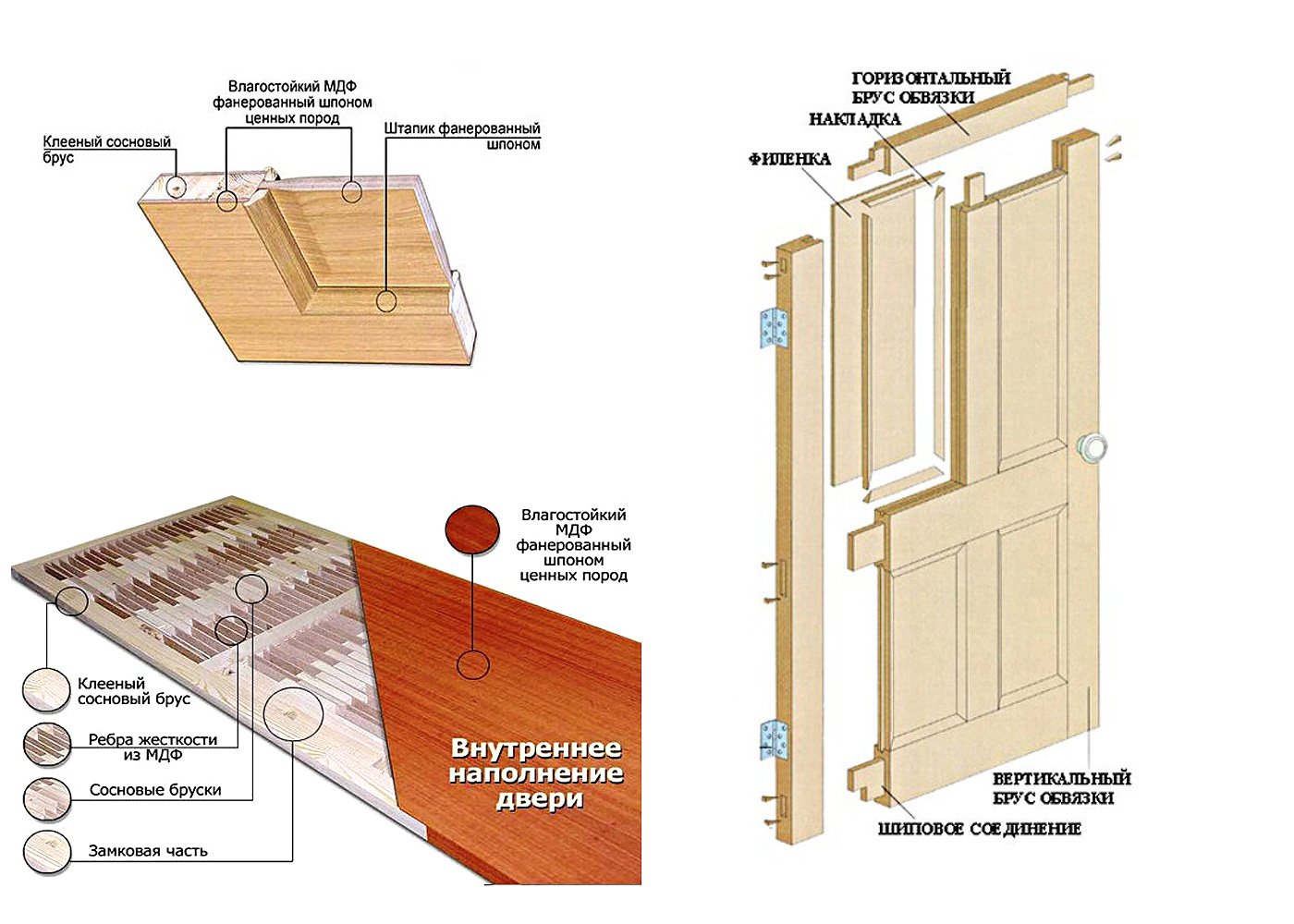 Влагостойкий МДФ фанерованный шпоном ценных пород

Клееный сосновый брус

Штапик фанерованный шпоном

Влагостойкий МДФ фанерованный шпоном ценных пород

Клееный сосновый брус

Ребра жесткости из МДФ

Сосновые бруски

Замковая часть

Внутреннее наполнение двери

ГОРИЗОНТАЛЬНЫЙ БРУС ОБВЯЗКИ

НАКЛАДКА

ФИЛЕНКА

ВЕРТИКАЛЬНЫЙ БРУС ОБВЯЗКИ

ШИПОВОЕ СОЕДИНЕНИЕ