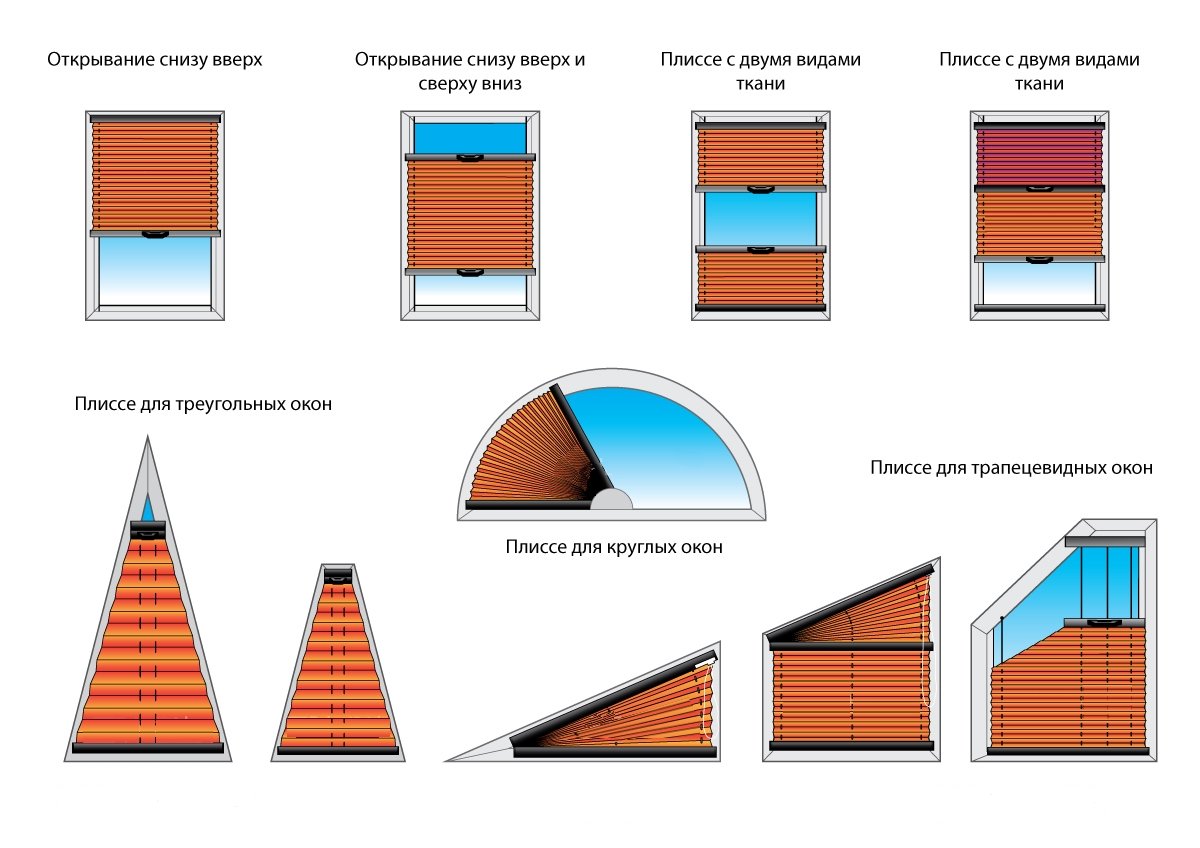 Открывание снизу вверх

Открывание снизу вверх и сверху вниз

Плиссе с двумя видами ткани

Плиссе с двумя видами ткани

Плиссе для треугольных окон

Плиссе для круглых окон

Плиссе для трапецевидных окон