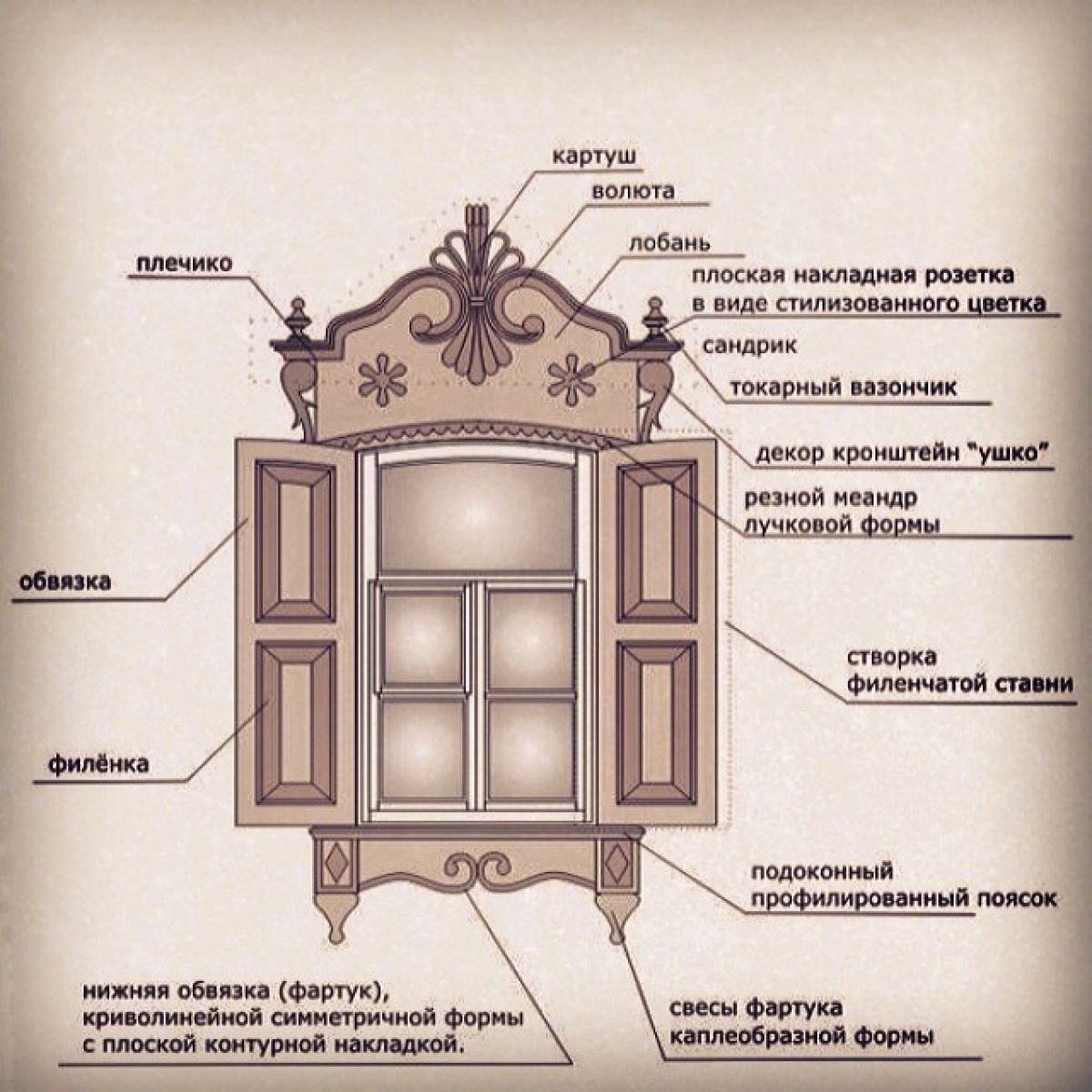 картуш

волюта

лобань

плечико

плоская накладная розетка в виде стилизованного цветка

сандрик

токарный вазончик

декор кронштейн "ушко"

резной меандр лучковой формы

обвязка

створка филенчатой ставни

филёнка

подоконный профилированный поясок

нижняя обвязка (фартук), криволинейной симметричной формы с плоской контурной накладкой.

свесы фартука каплеобразной формы