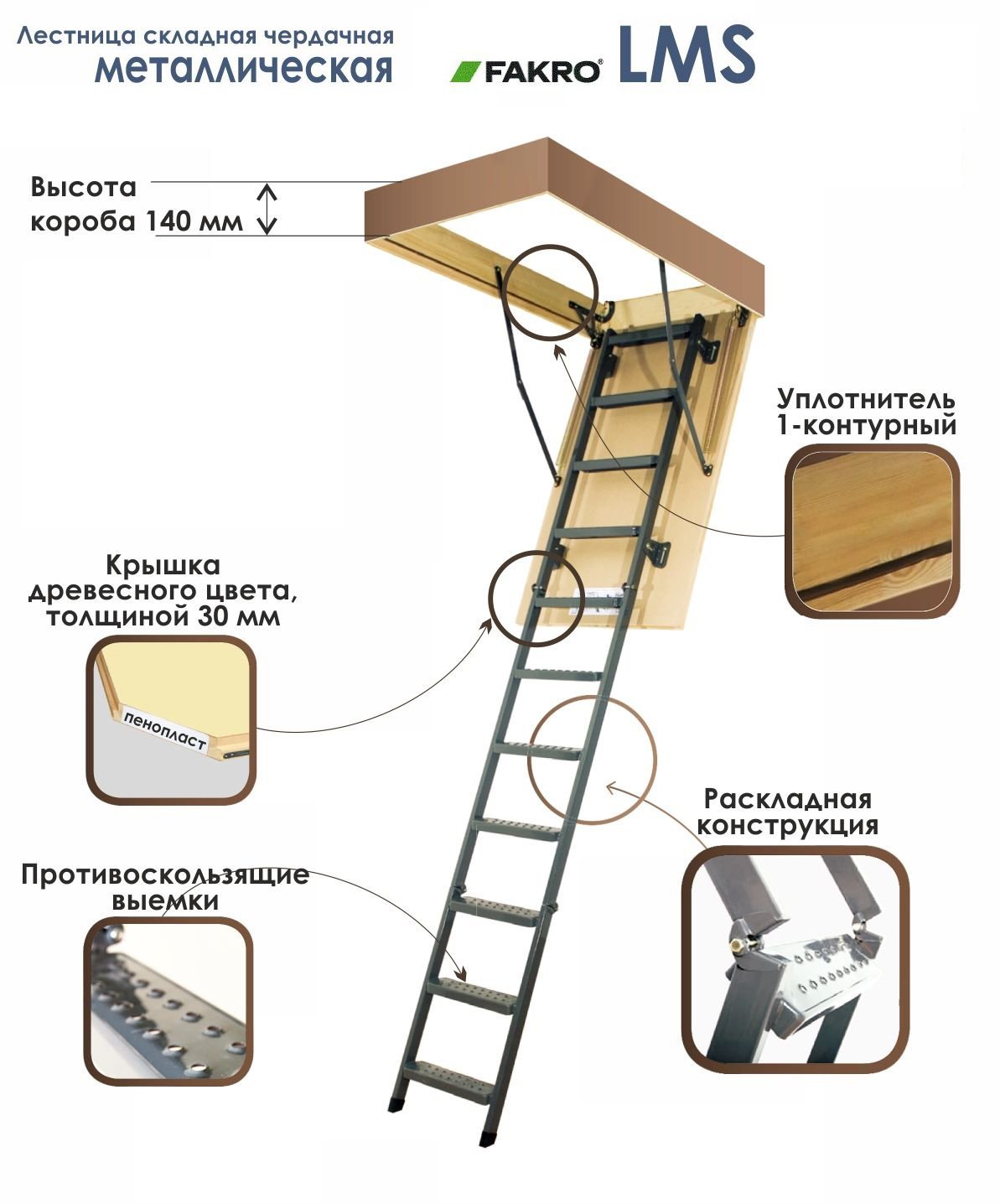 Лестница складная чердачная
металлическая

FAKRO® LMS

Высота
короба 140 мм

Уплотнитель
1-контурный

Крышка
древесного цвета,
толщиной 30 мм

пенопласт

Раскладная
конструкция

Противоскользящие
выемки