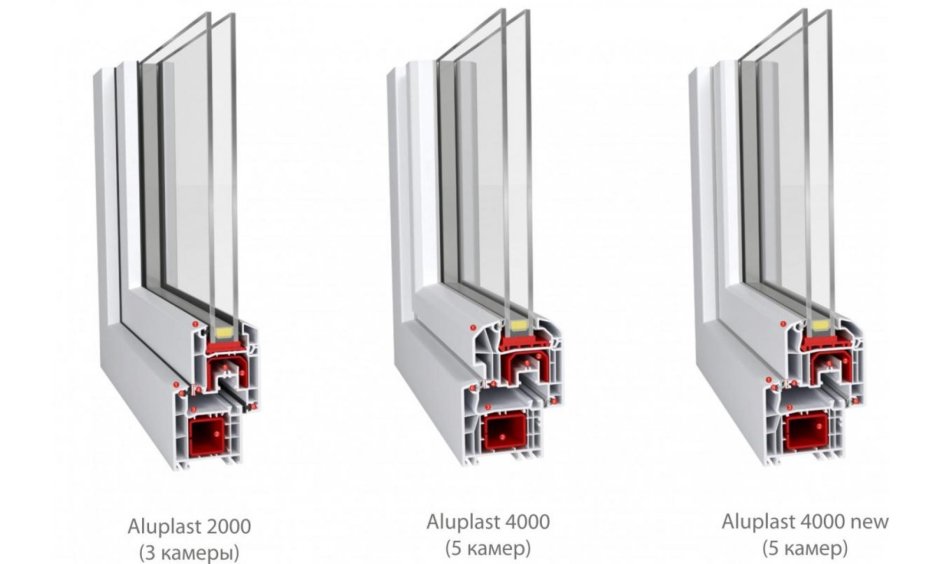 Aluplast 2000
(3 камеры)

Aluplast 4000
(5 камер)

Aluplast 4000 new
(5 камер)