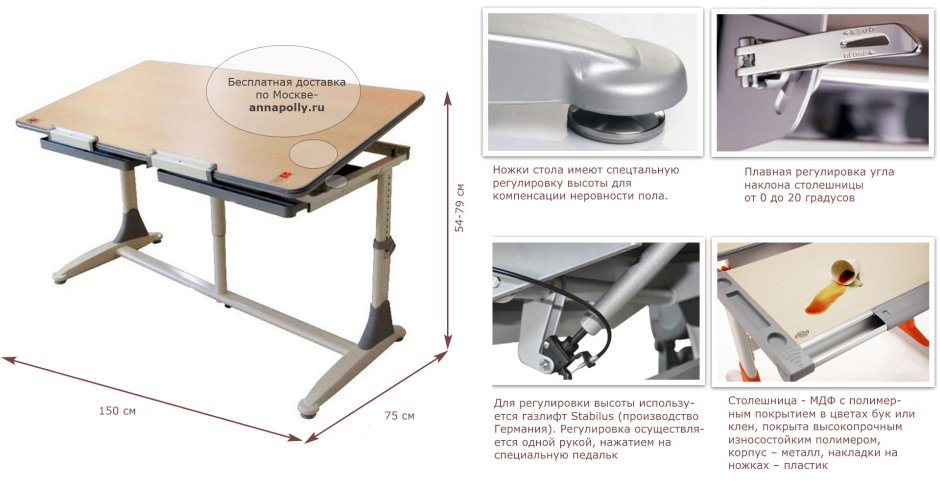 Бесплатная доставка по Москве-
annapolly.ru

54-79 см

150 см

75 см

Ножки стола имеют спецтальную регулировку высоты для компенсации неровности пола.

Плавная регулировка угла наклона столешницы от 0 до 20 градусов

Для регулировки высоты используется газлифт Stabilus (производство Германия). Регулировка осуществляется одной рукой, нажатием на специальную педальк

Столешница - МДФ с полимерным покрытием в цветах бук или клен, покрыта высокопрочным износостойким полимером, корпус – металл, накладки на ножках – пластик