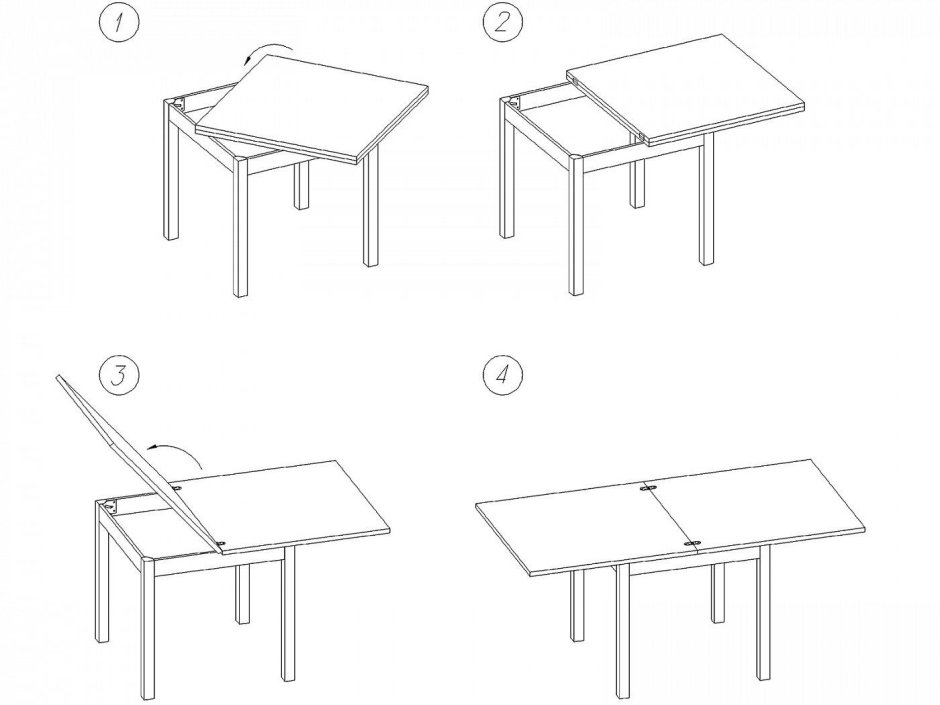 1
2
3
4