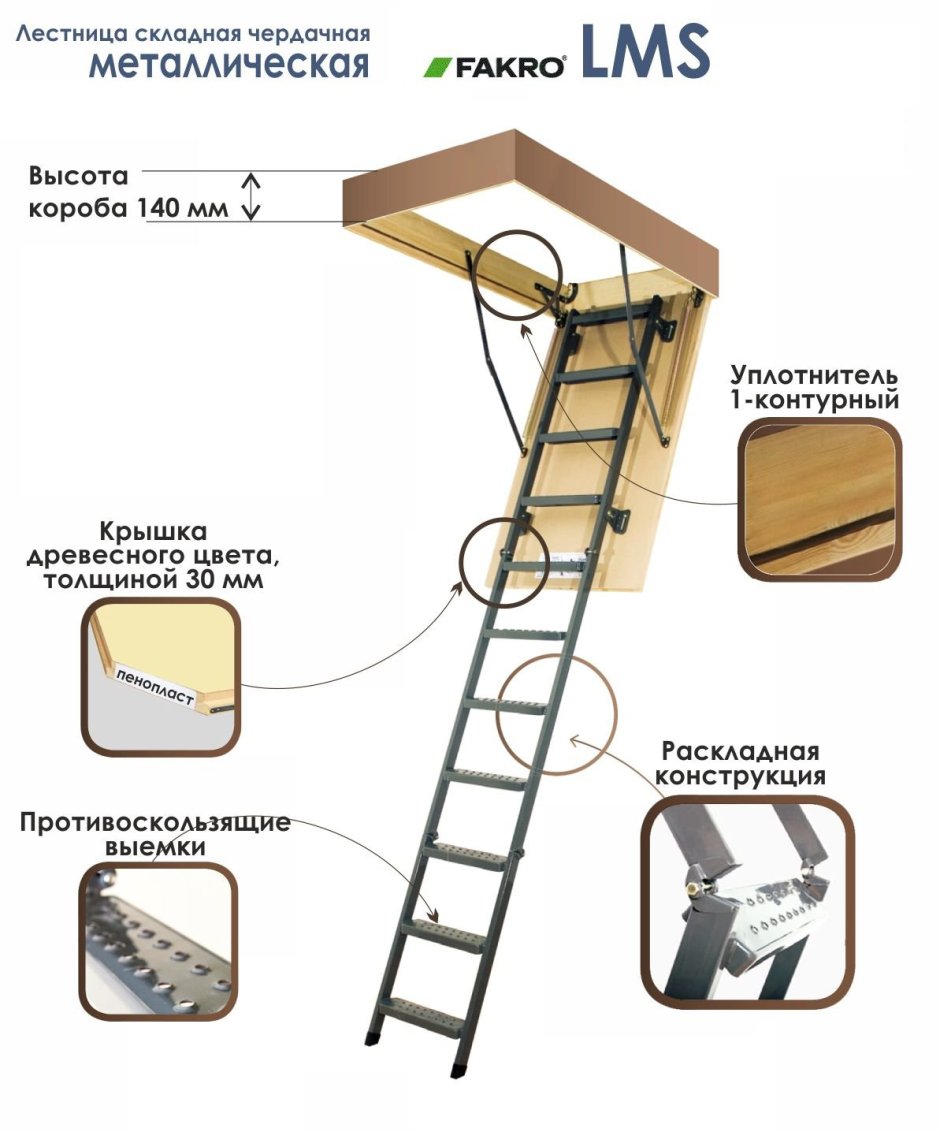 Лестница складная чердачная
металлическая

FAKRO® LMS

Высота
короба 140 мм

Уплотнитель
1-контурный

Крышка
древесного цвета,
толщиной 30 мм

пенопласт

Раскладная
конструкция

Противоскользящие
выемки