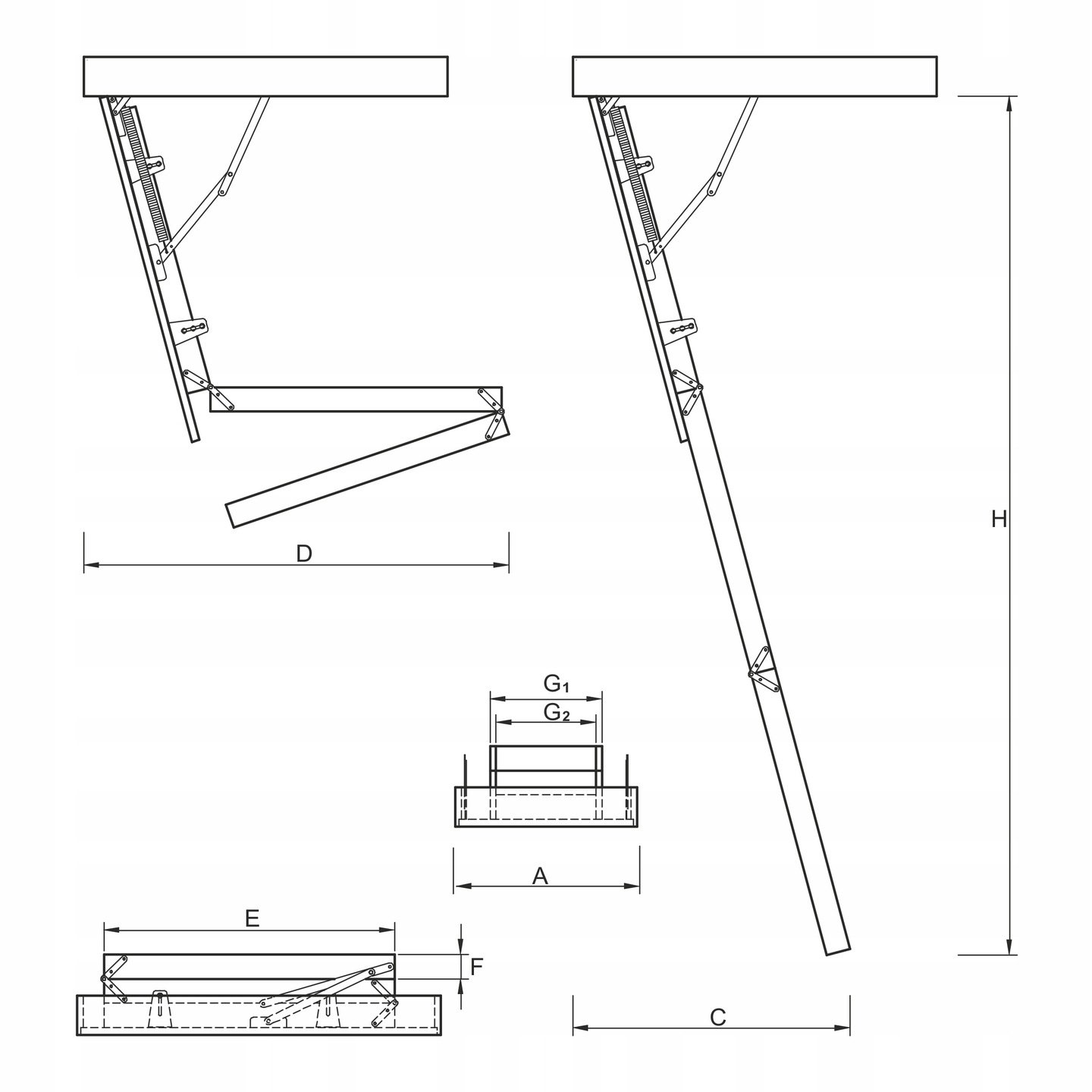 D

H

$G_1$

$G_2$

A

E

F

C