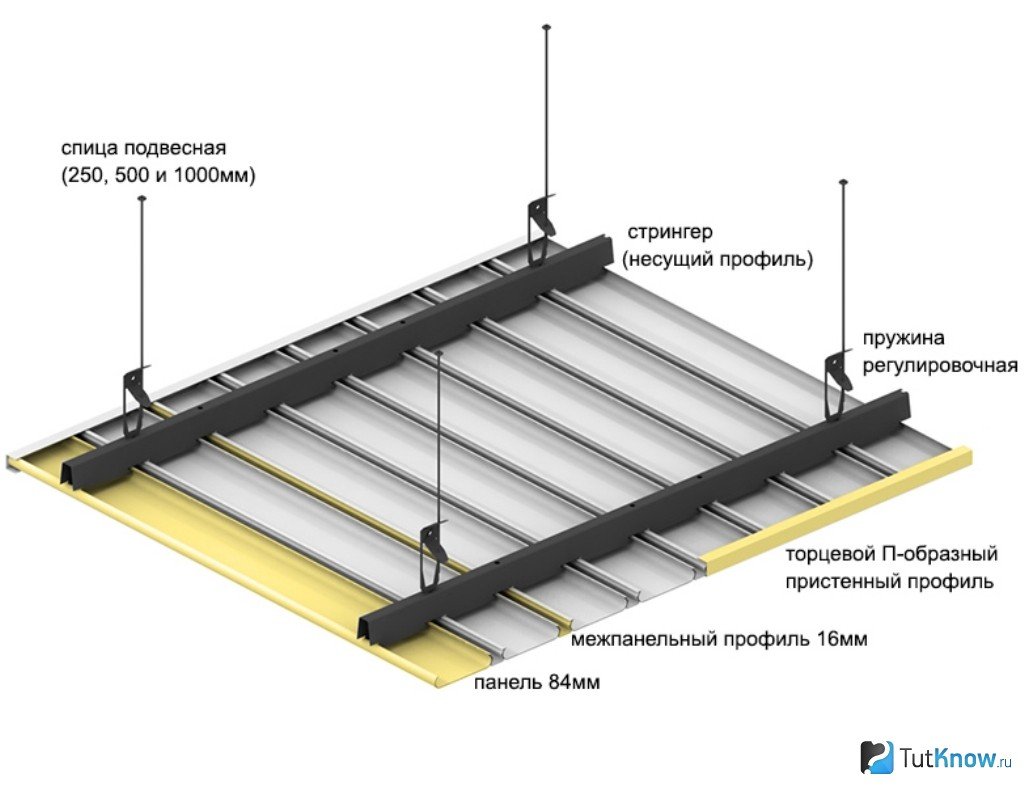 спица подвесная
(250, 500 и 1000мм)

стрингер
(несущий профиль)

пружина
регулировочная

торцевой П-образный
пристенный профиль

межпанельный профиль 16мм

панель 84мм

TutKnow.ru