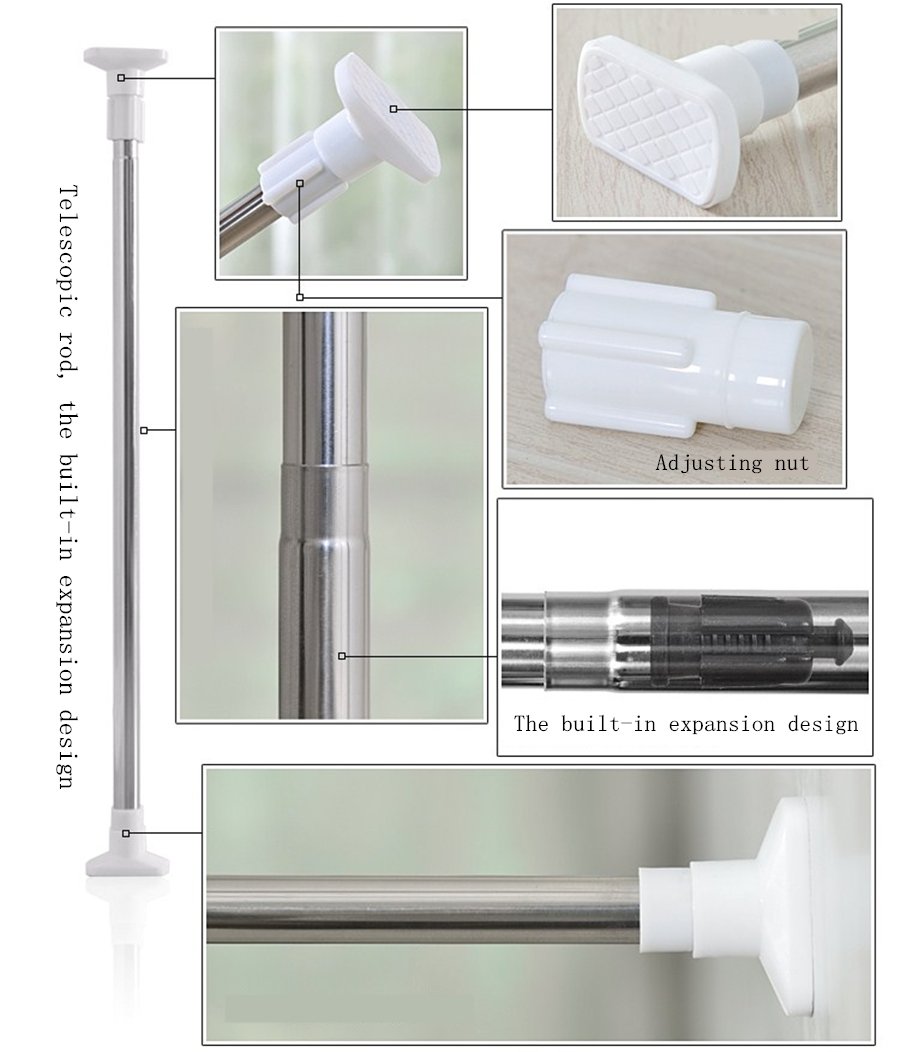 Telescopic rod, the built-in expansion design

Adjusting nut

The built-in expansion design