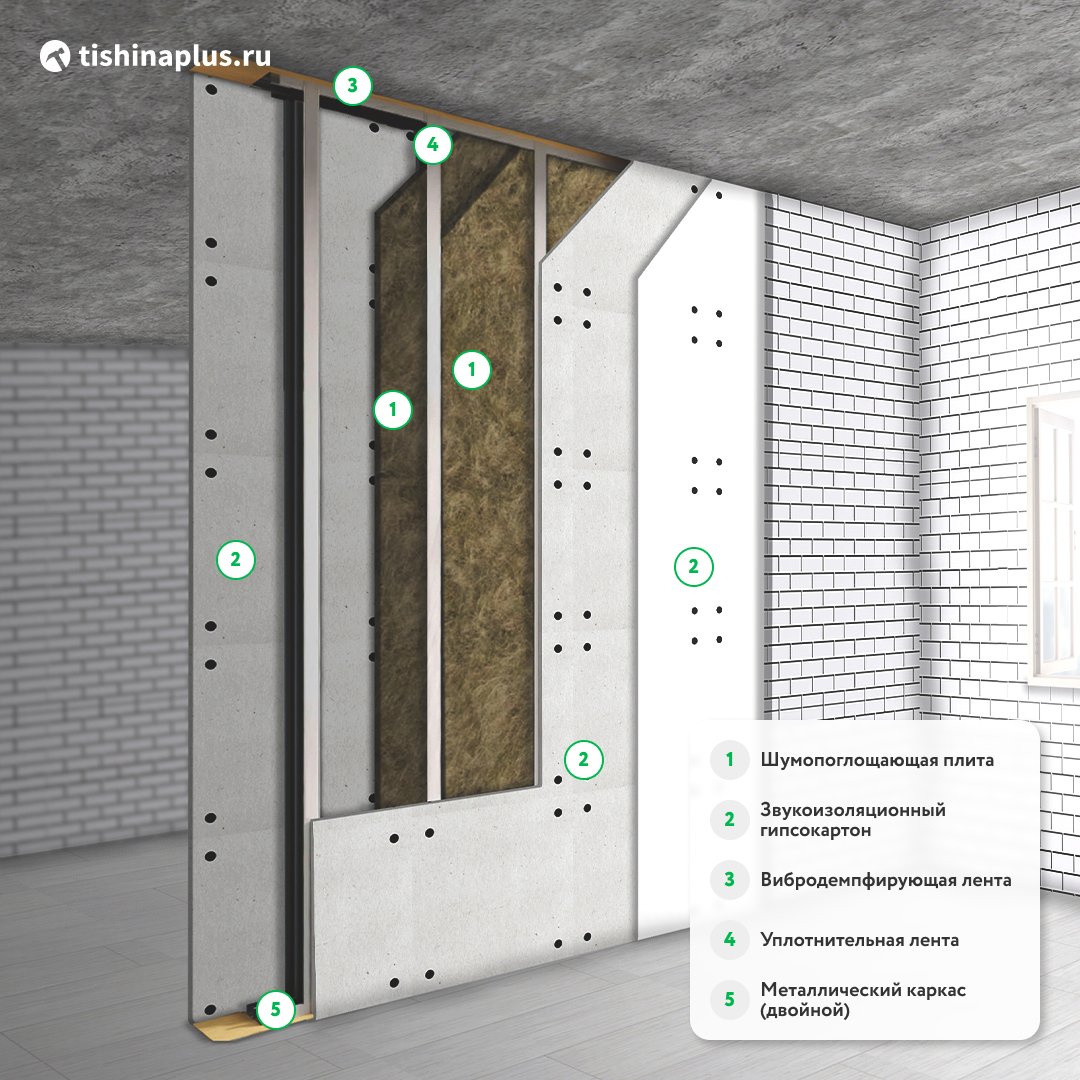 tishinaplus.ru

3

4

1

1

2

2

2

5

1 Шумопоглощающая плита

2 Звукоизоляционный гипсокартон

3 Вибродемпфирующая лента

4 Уплотнительная лента

5 Металлический каркас (двойной)