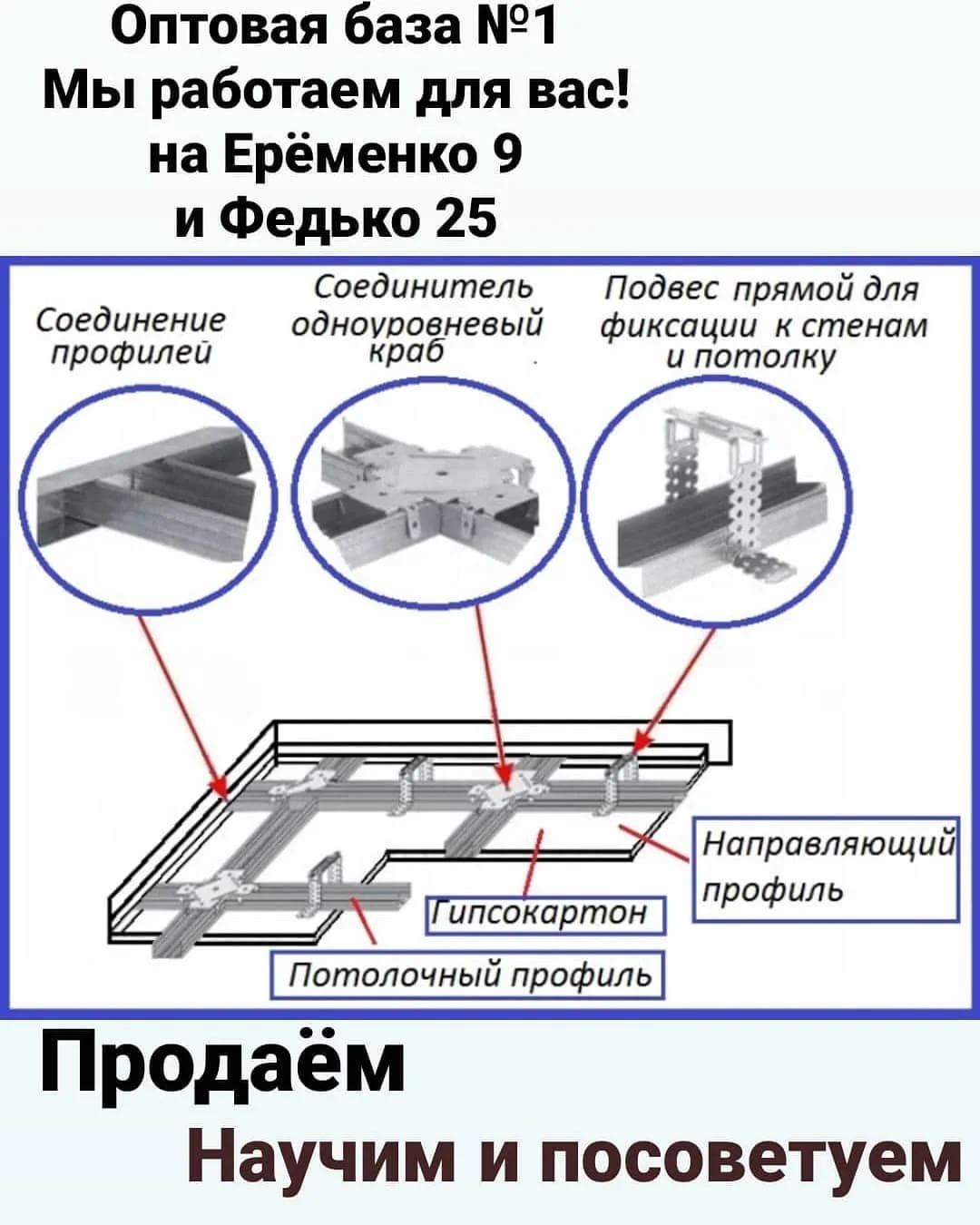 Оптовая база №1
Мы работаем для вас!
на Ерёменко 9
и Федько 25

Соединение профилей

Соединитель одноуровневый краб

Подвес прямой для фиксации к стенам и потолку

Направляющий профиль

Гипсокартон

Потолочный профиль

Продаём

Научим и посоветуем