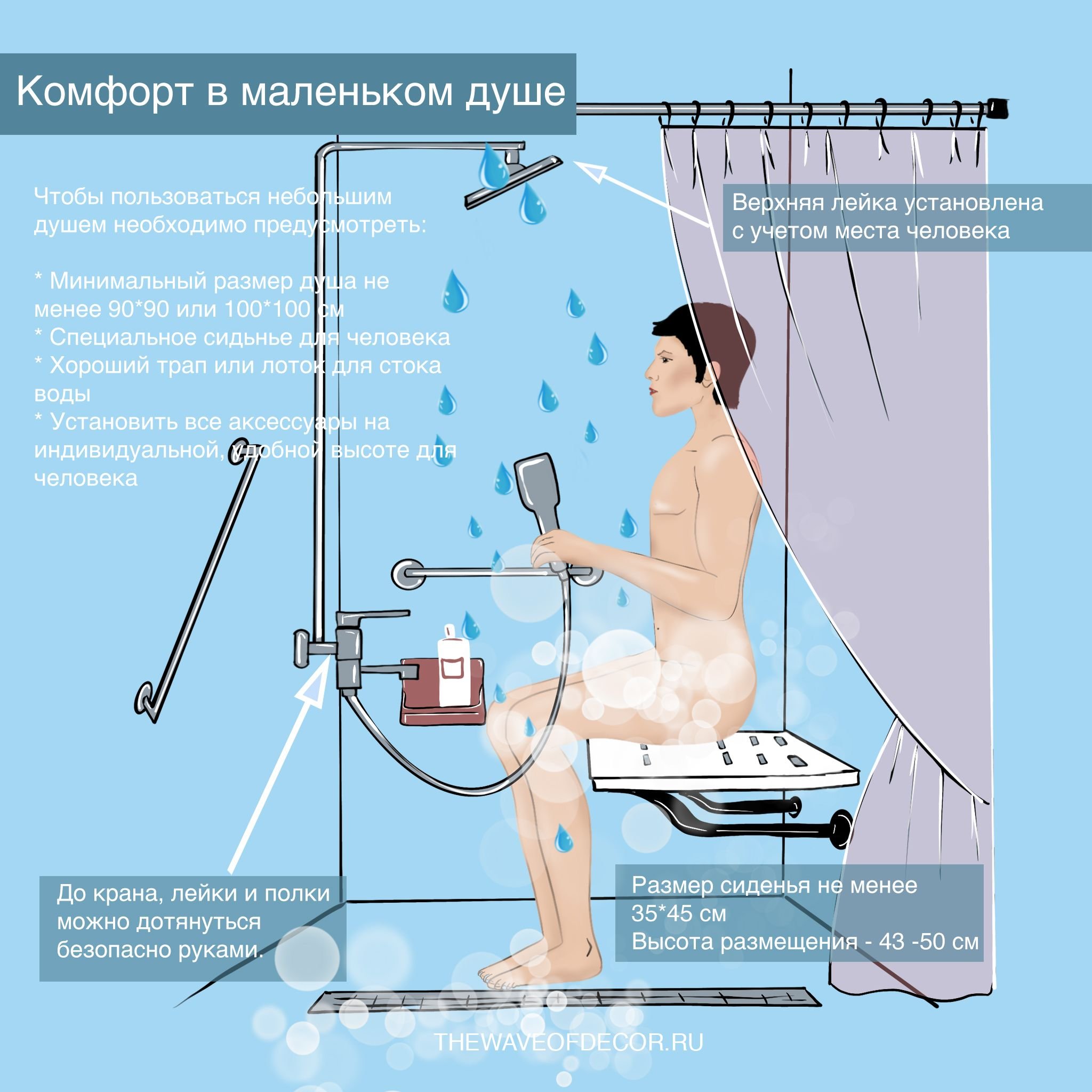 Комфорт в маленьком душе

Чтобы пользоваться небольшим душем необходимо предусмотреть:

* Минимальный размер душа не менее 90*90 или 100*100 см
* Специальное сидьнье для человека
* Хороший трап или лоток для стока воды
* Установить все аксессуары на индивидуальной, удобной высоте для человека

Верхняя лейка установлена с учетом места человека

До крана, лейки и полки можно дотянуться безопасно руками.

Размер сиденья не менее 35*45 см
Высота размещения - 43 -50 см

THEWAVEOFDECOR.RU