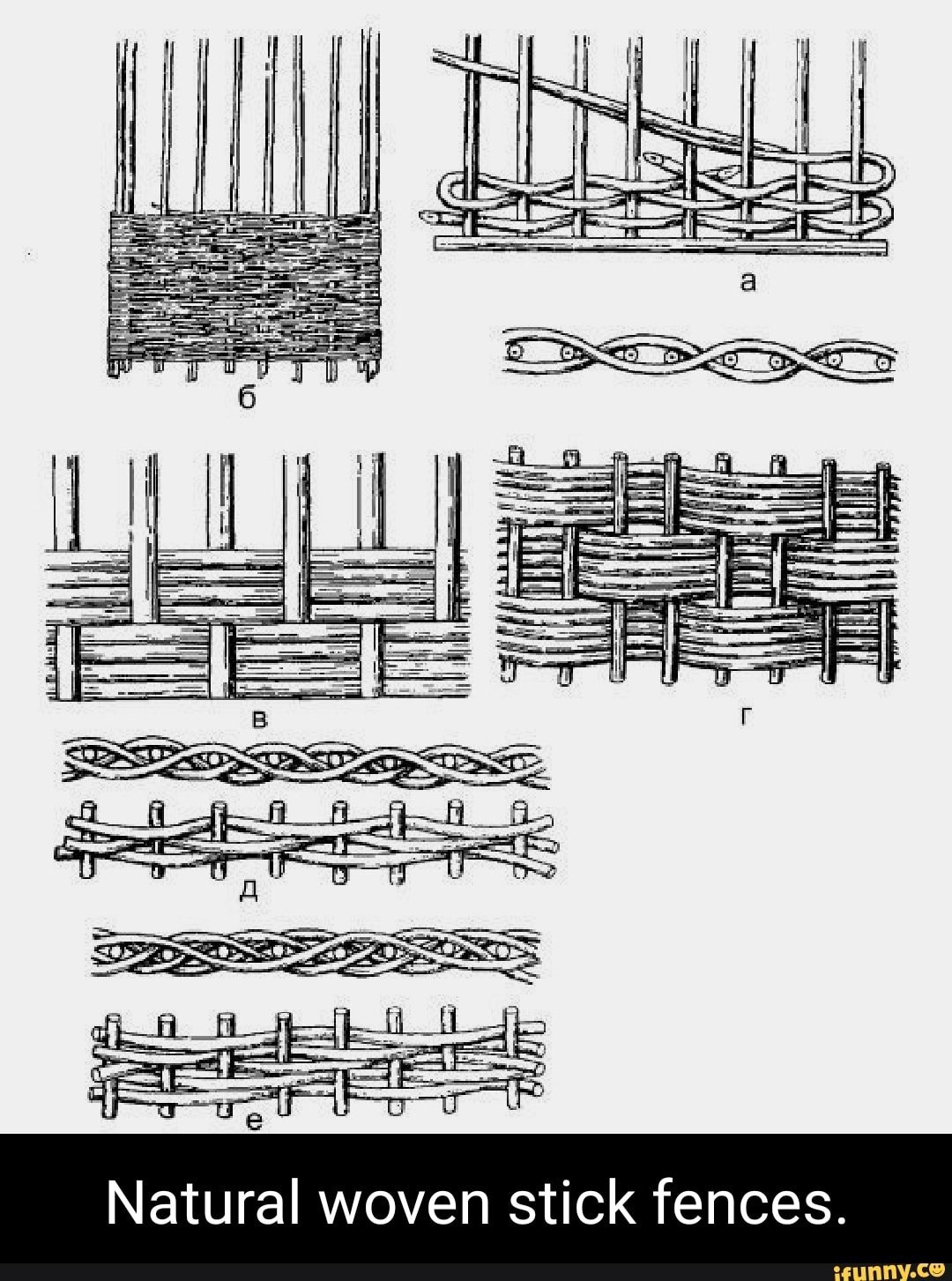 а

б

в

г

д

е

Natural woven stick fences.

ifunny.co