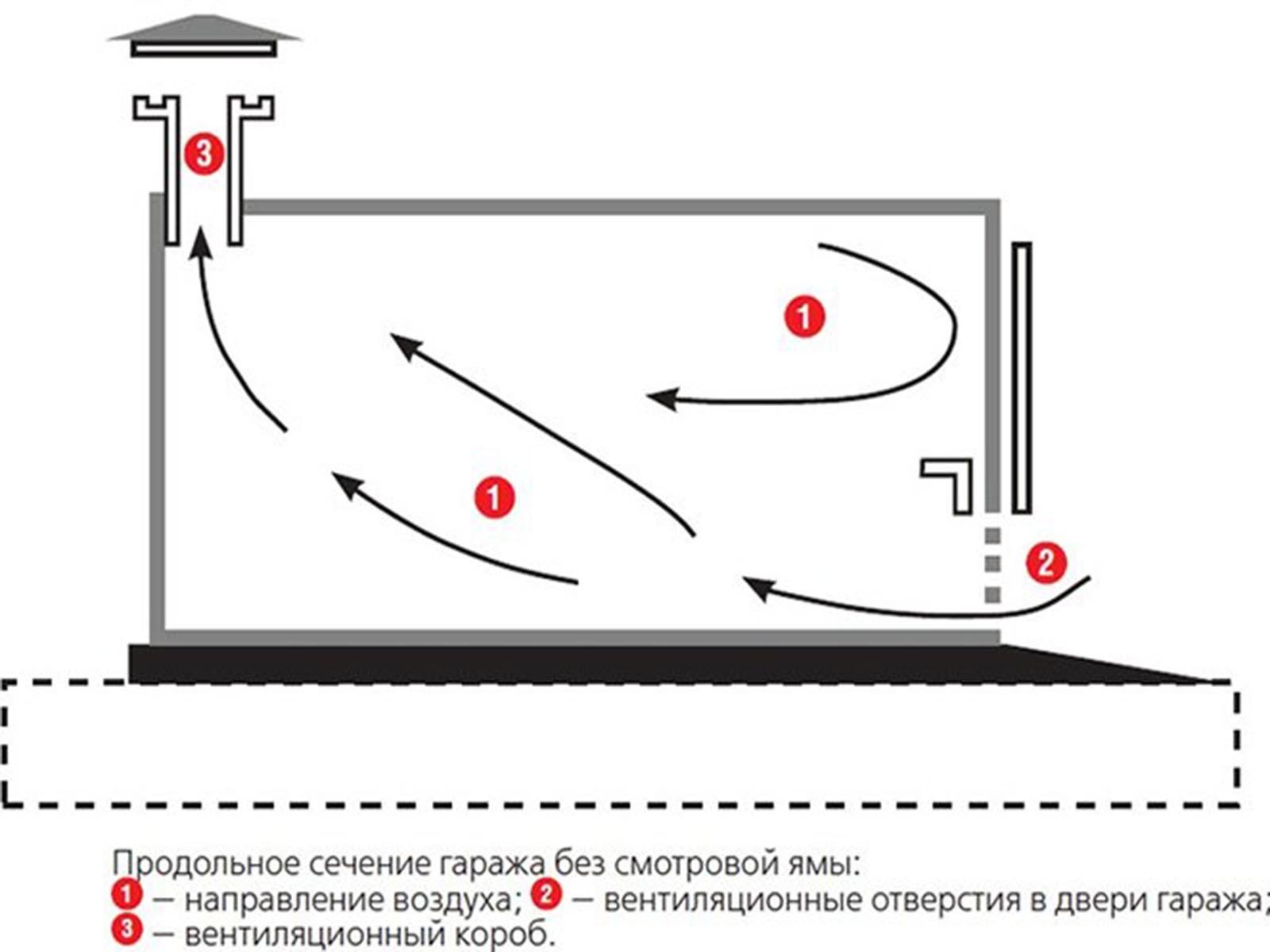 3

1

1

2

Продольное сечение гаража без смотровой ямы:
1 – направление воздуха; 2 – вентиляционные отверстия в двери гаража;
3 – вентиляционный короб.