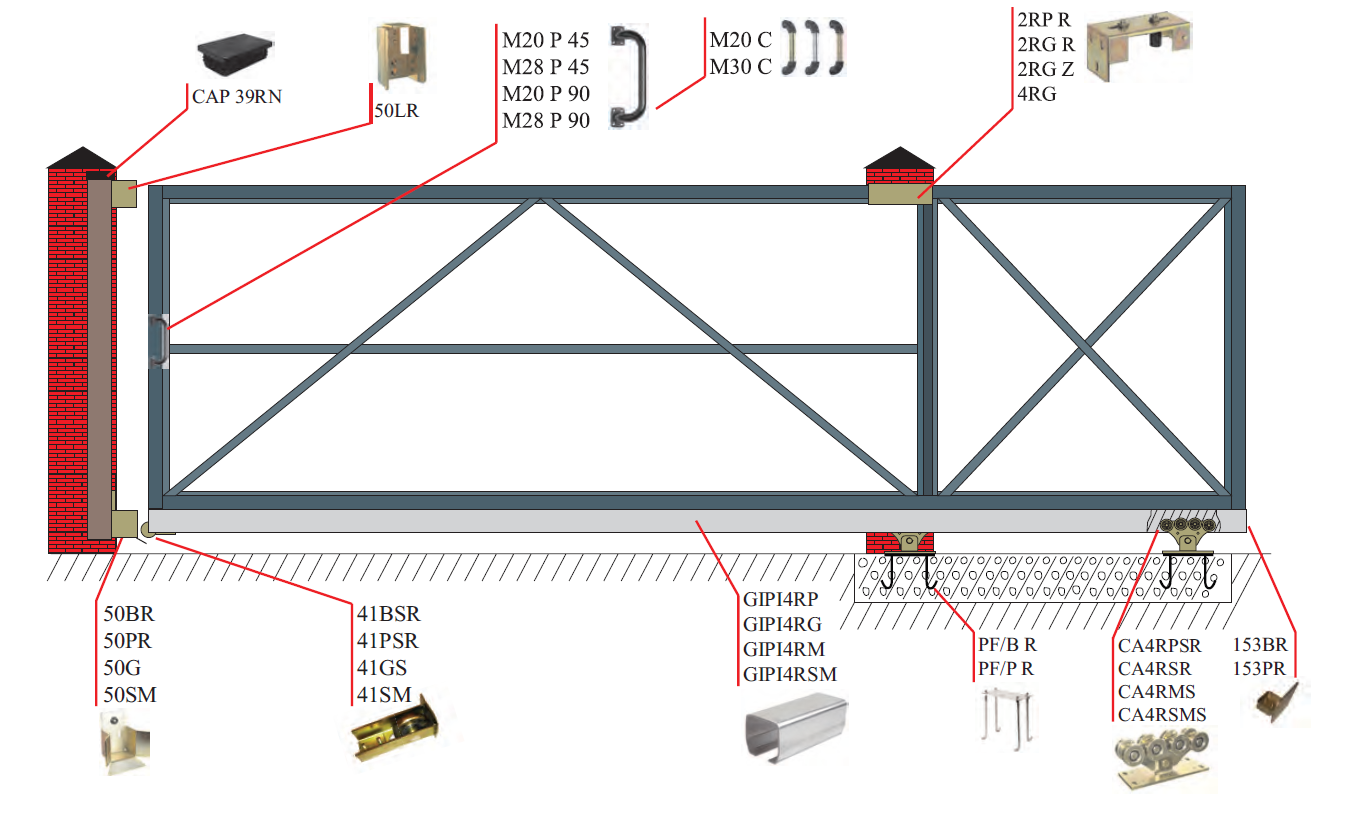 CAP 39RN

50LR

M20 P 45
M28 P 45
M20 P 90
M28 P 90

M20 C
M30 C

2RP R
2RG R
2RG Z
4RG

50BR
50PR
50G
50SM

41BSR
41PSR
41GS
41SM

GIPI4RP
GIPI4RG
GIPI4RM
GIPI4RSM

PF/B R
PF/P R

CA4RPSR
CA4RSR
CA4RMS
CA4RSMS

153BR
153PR