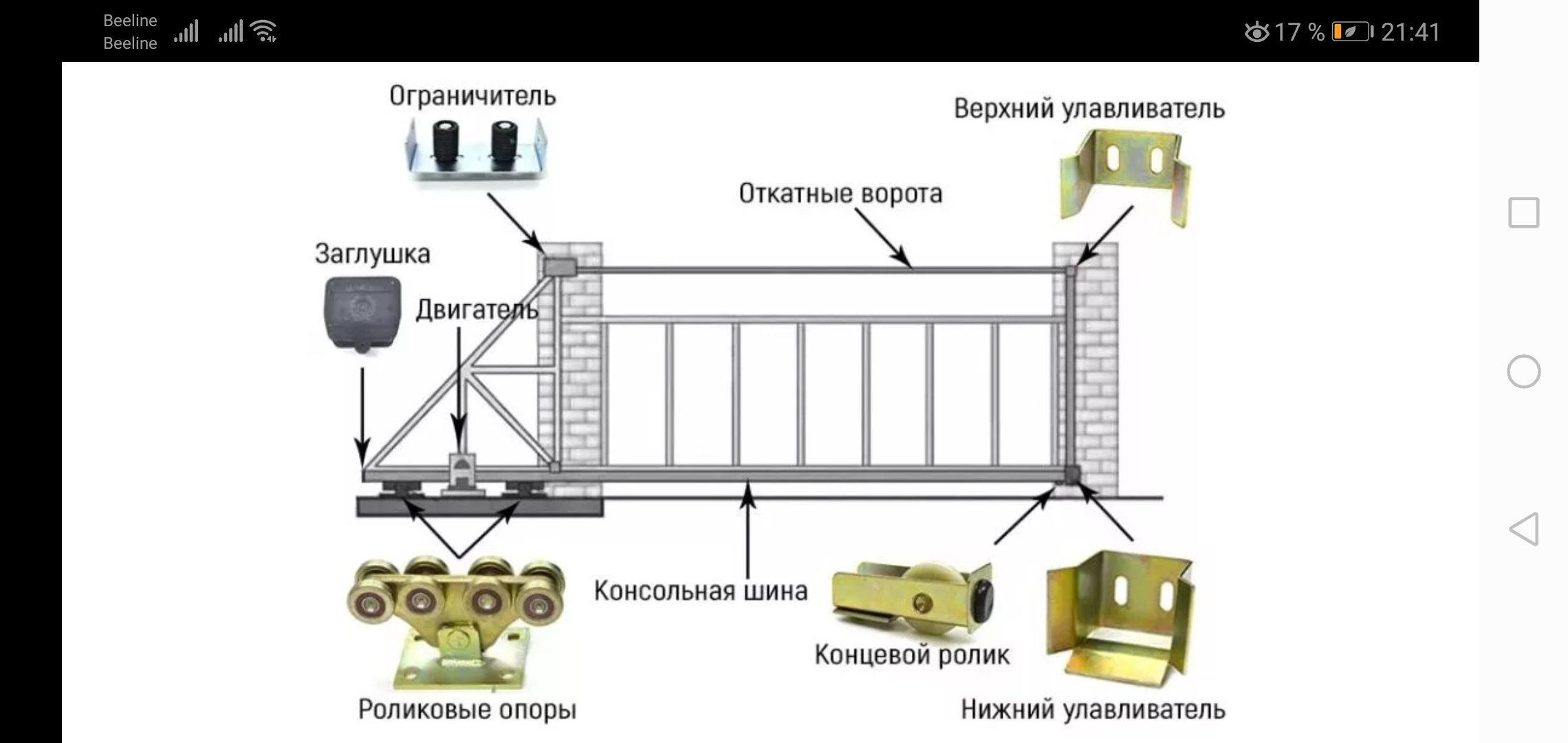 Beeline
Beeline

17 % 21:41

Ограничитель

Верхний улавливатель

Откатные ворота

Заглушка

Двигатель

Консольная шина

Концевой ролик

Роликовые опоры

Нижний улавливатель