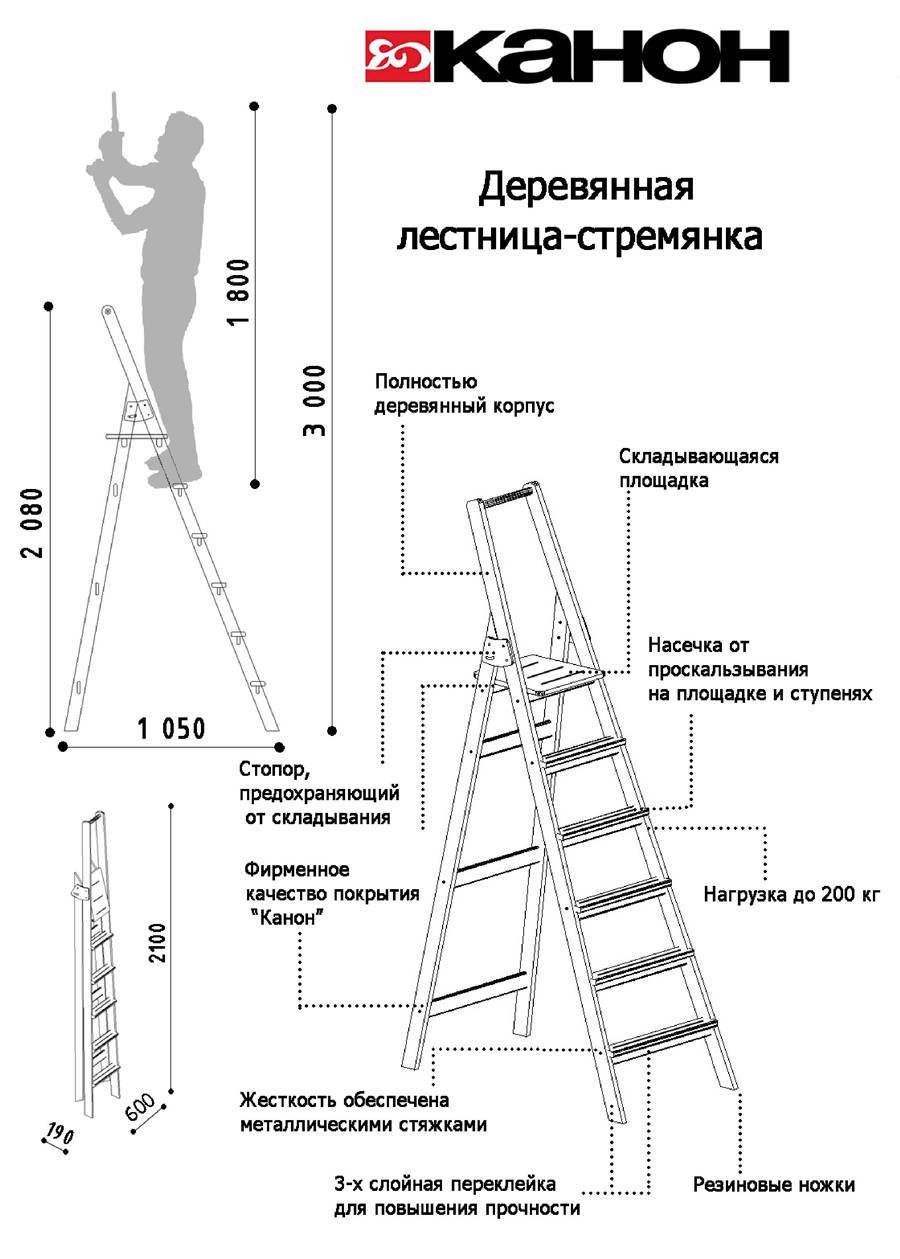 КАНОН

Деревянная лестница-стремянка

1 800

3 000

2 080

1 050

Полностью деревянный корпус

Складывающаяся площадка

Насечка от проскальзывания на площадке и ступенях

Стопор, предохраняющий от складывания

Фирменное качество покрытия "Канон"

Нагрузка до 200 кг

2100

190

600

Жесткость обеспечена металлическими стяжками

3-х слойная переклейка для повышения прочности

Резиновые ножки