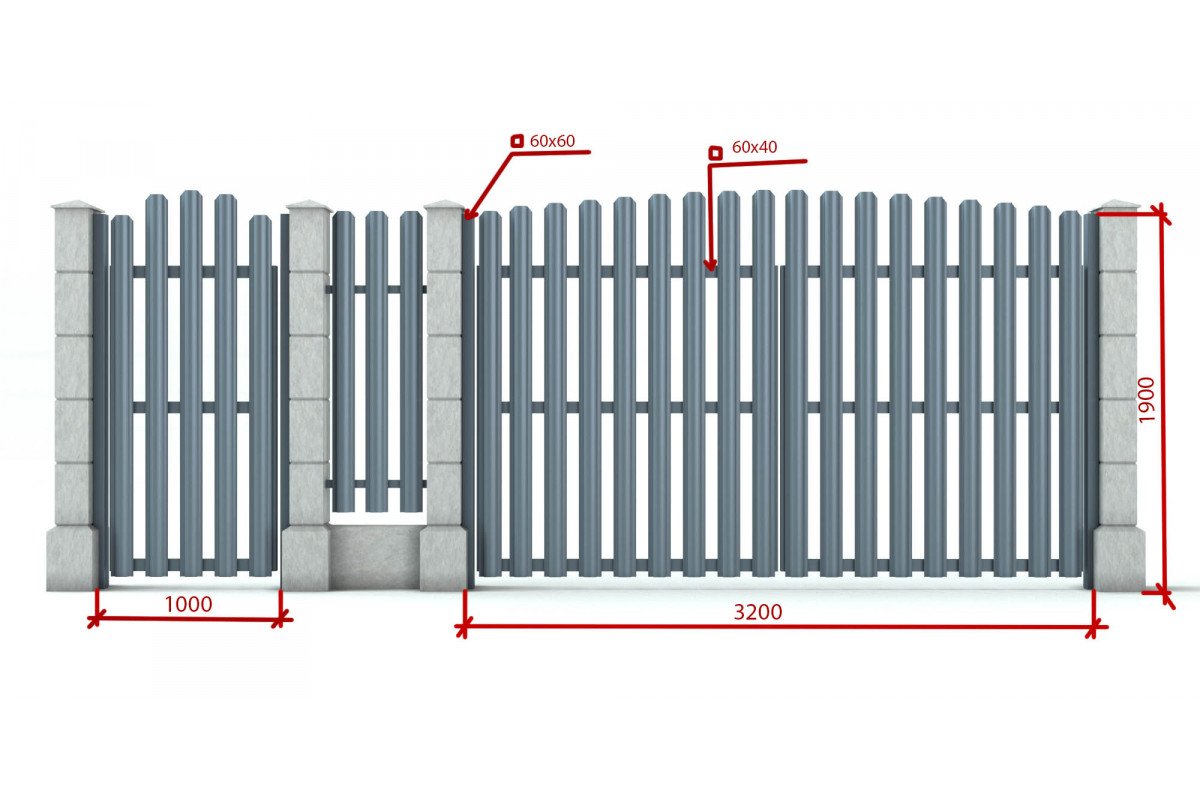 60x60
60x40
1900
1000
3200