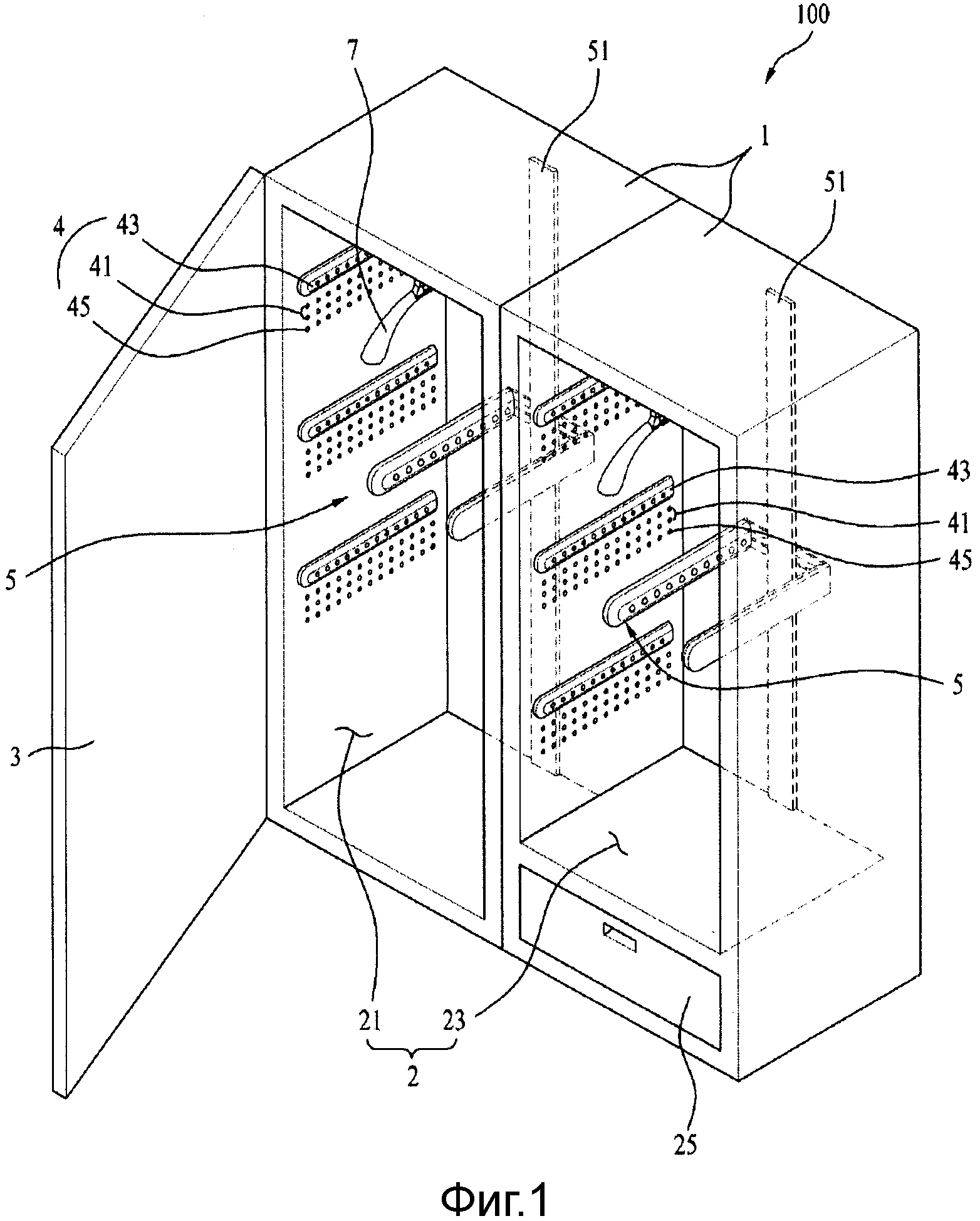 100
7
51
1
51
4
43
41
45
43
41
45
5
5
3
21
23
2
25
Фиг.1