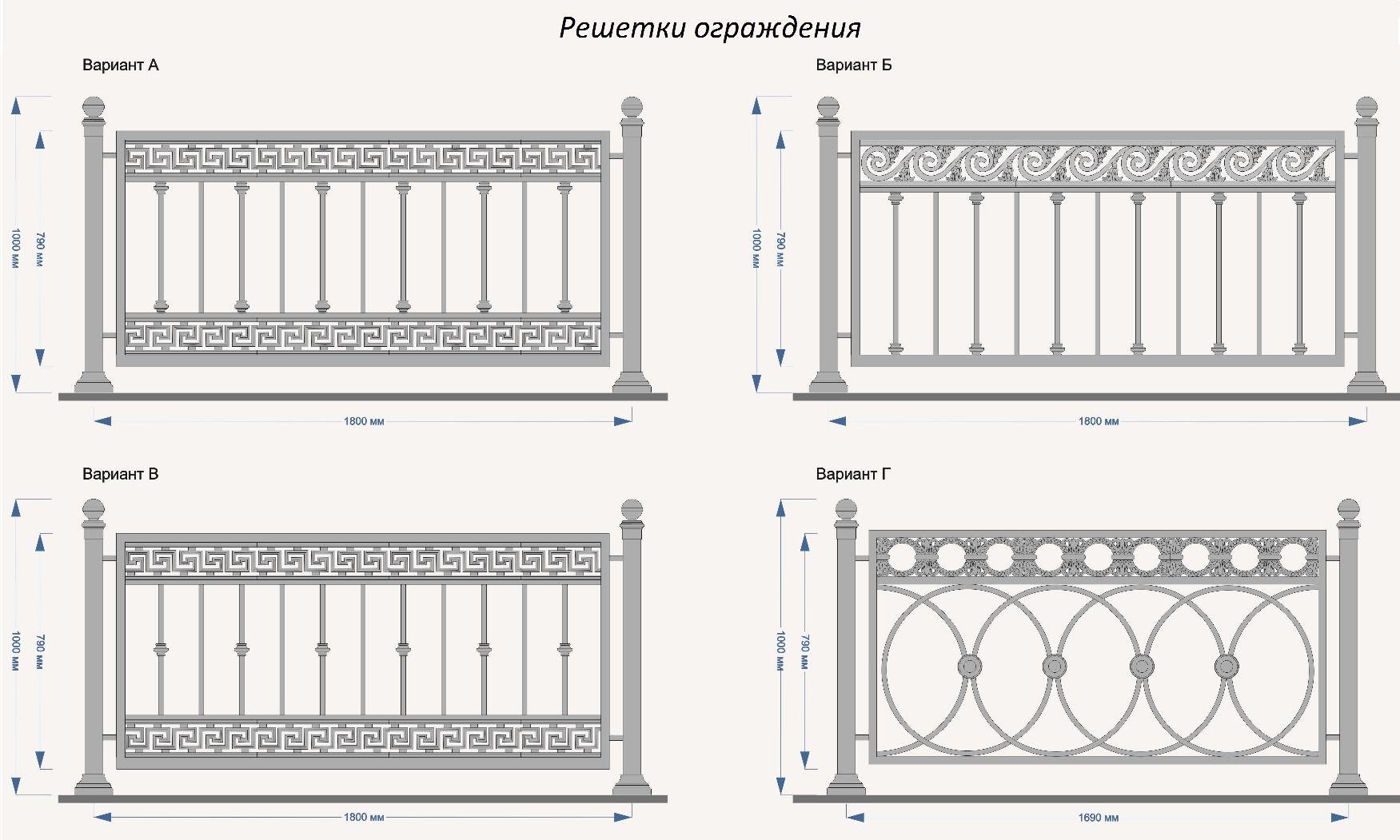 Решетки ограждения

Вариант А

1000 мм
790 мм
1800 мм

Вариант Б

1000 мм
790 мм
1800 мм

Вариант В

1000 мм
790 мм
1800 мм

Вариант Г

1000 мм
790 мм
1690 мм