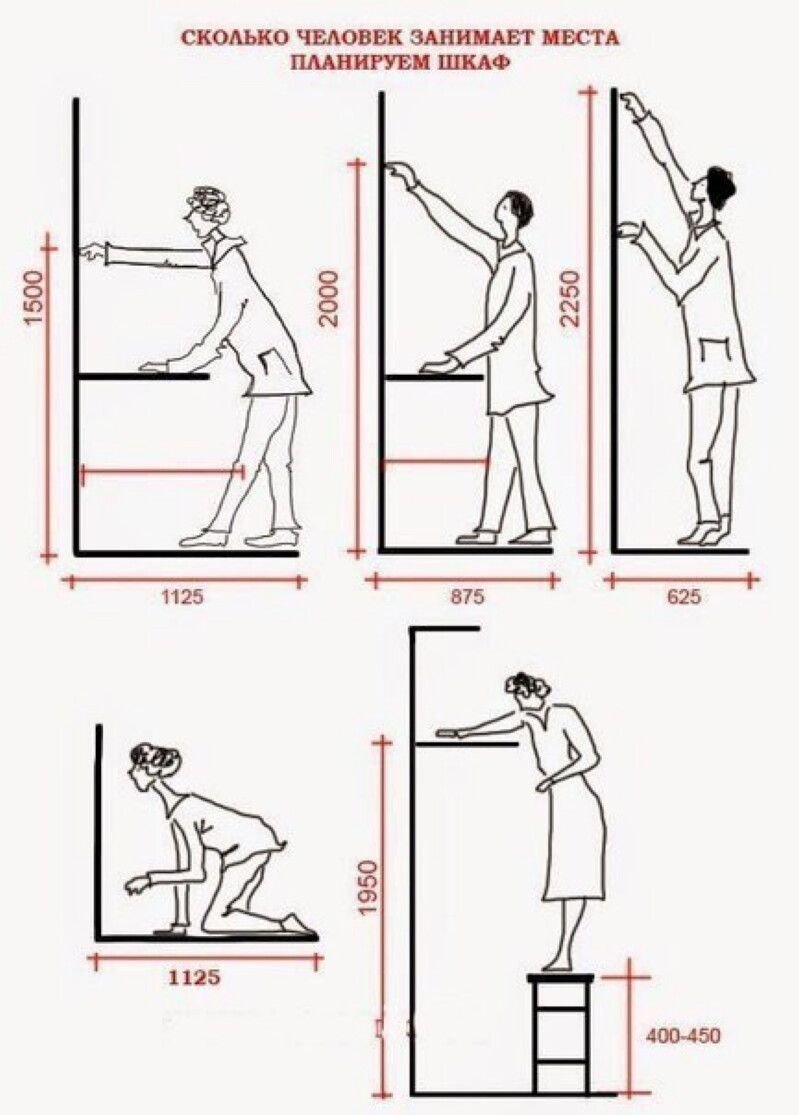 СКОЛЬКО ЧЕЛОВЕК ЗАНИМАЕТ МЕСТА
ПЛАНИРУЕМ ШКАФ

1500
1125

2000
875

2250
625

1125

1950
400-450