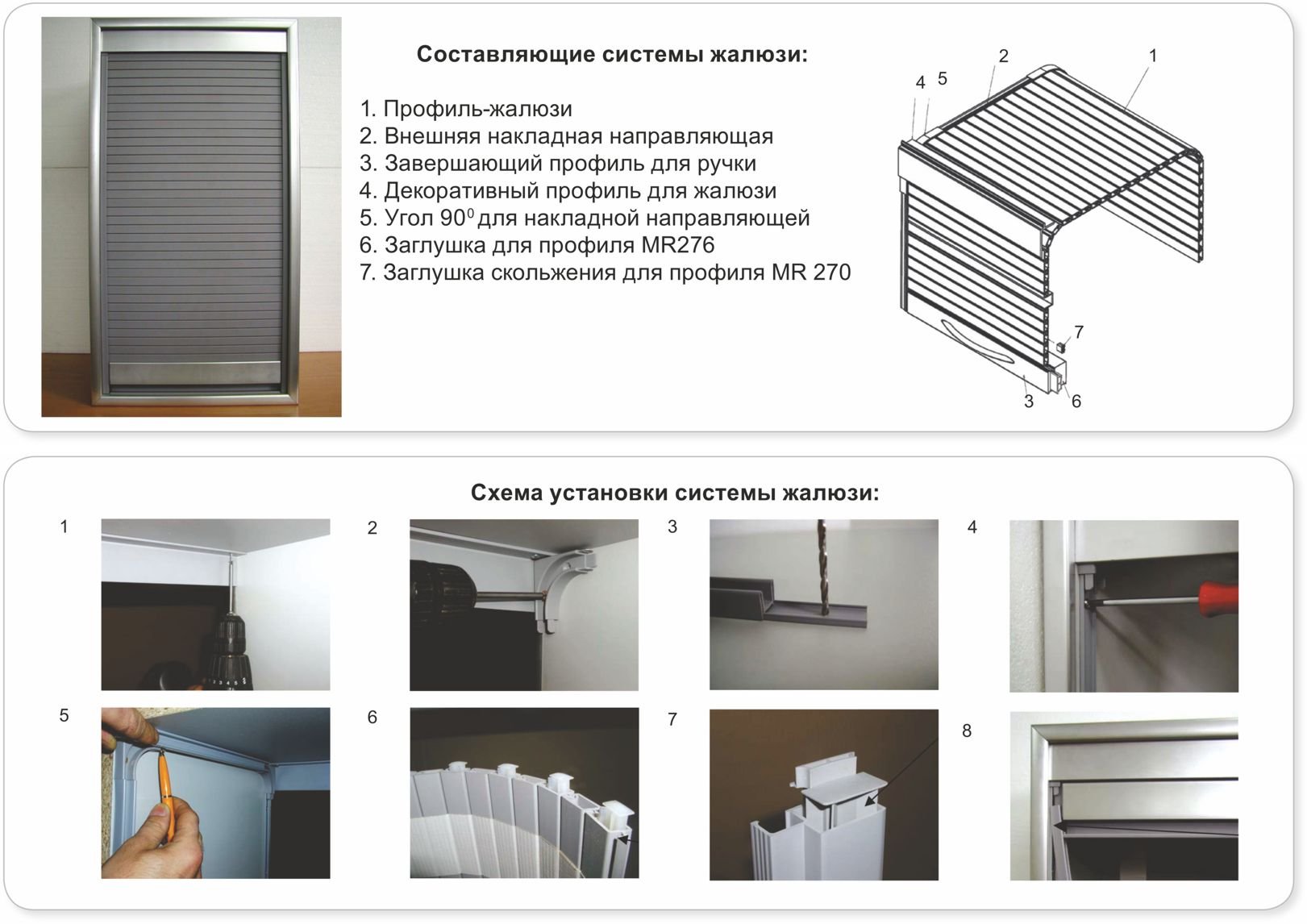 Составляющие системы жалюзи:

1. Профиль-жалюзи
2. Внешняя накладная направляющая
3. Завершающий профиль для ручки
4. Декоративный профиль для жалюзи
5. Угол $90^0$ для накладной направляющей
6. Заглушка для профиля MR276
7. Заглушка скольжения для профиля MR 270

2 1 4 5 7 3 6

Схема установки системы жалюзи:

1

2

3

4

5

6

7

8