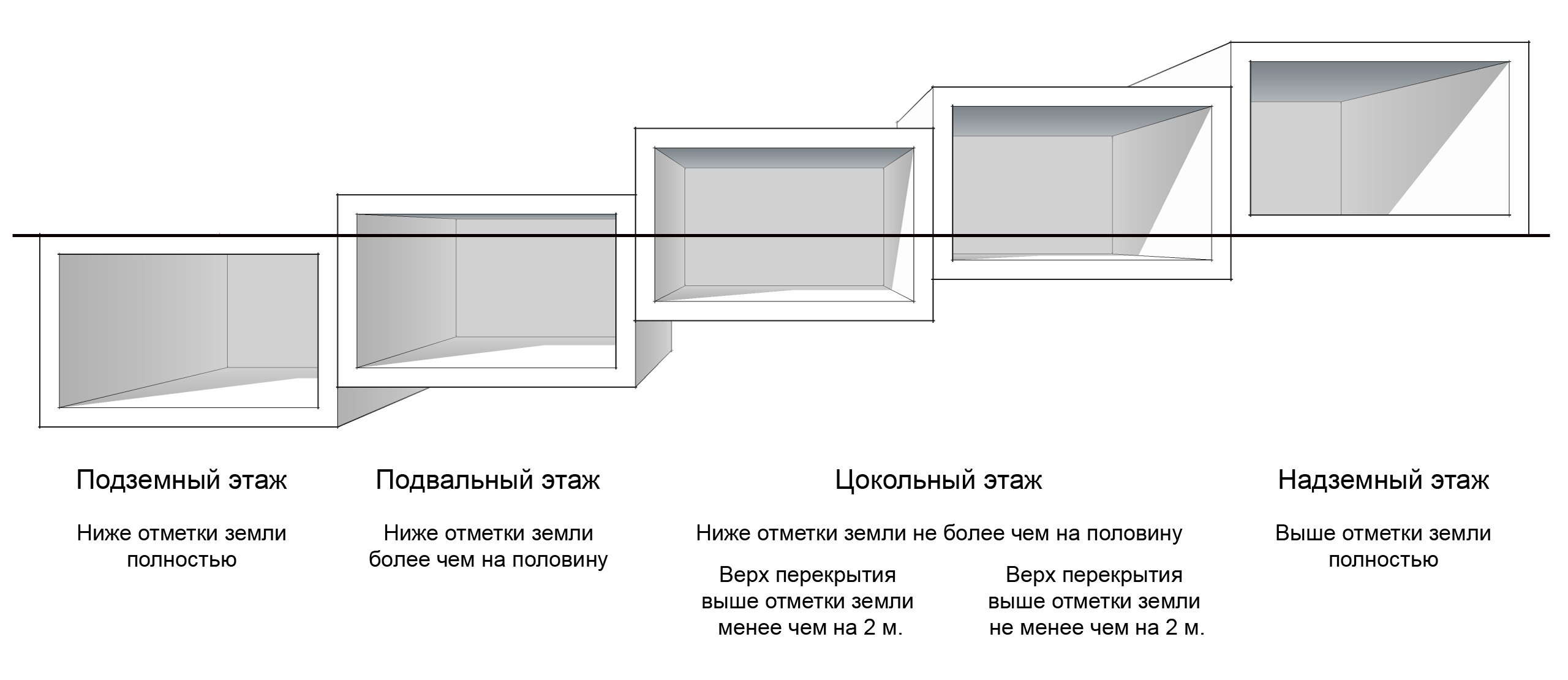 Подземный этаж

Ниже отметки земли полностью

Подвальный этаж

Ниже отметки земли более чем на половину

Цокольный этаж

Ниже отметки земли не более чем на половину

Верх перекрытия выше отметки земли менее чем на 2 м.

Верх перекрытия выше отметки земли не менее чем на 2 м.

Надземный этаж

Выше отметки земли полностью