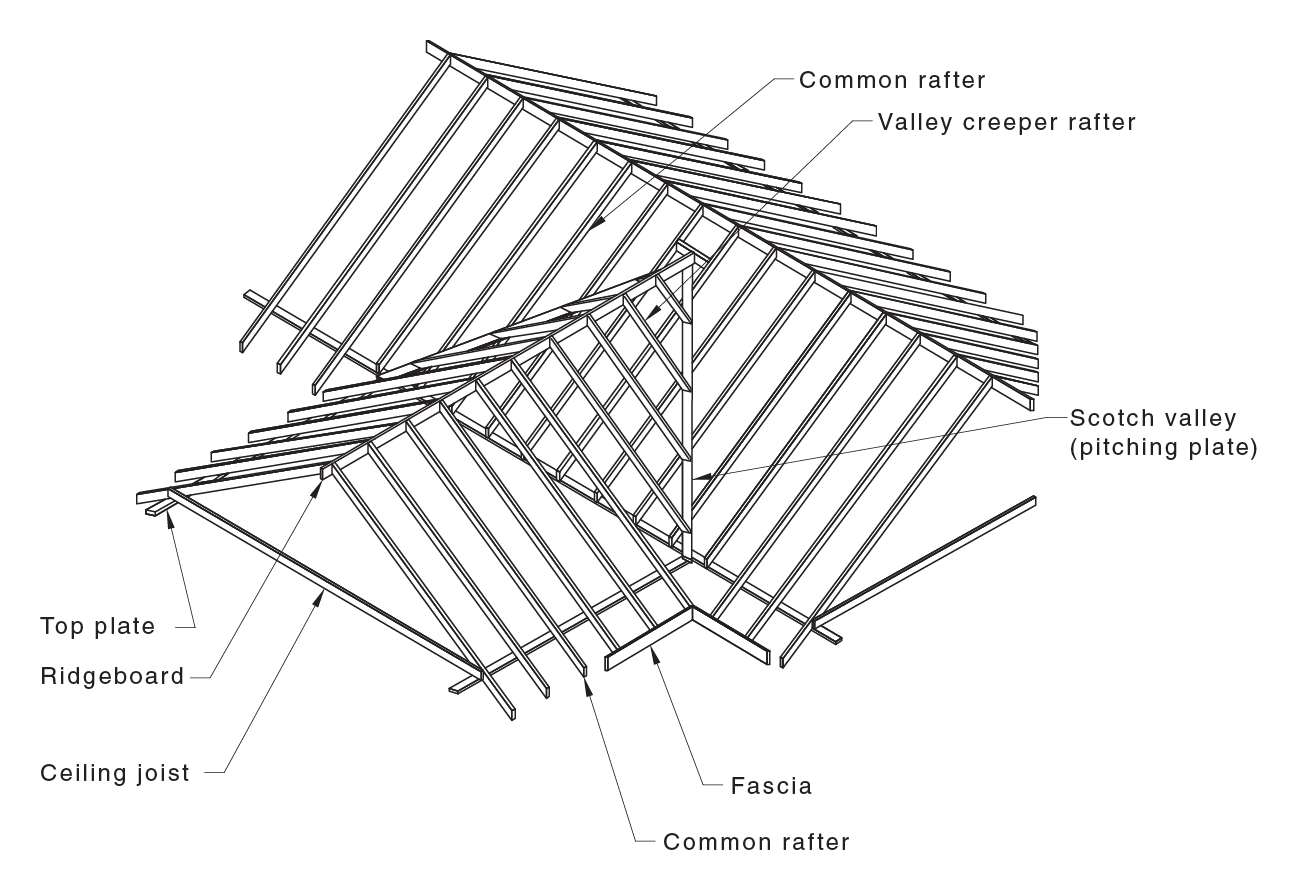 Common rafter
Valley creeper rafter
Scotch valley (pitching plate)
Top plate
Ridgeboard
Ceiling joist
Fascia
Common rafter