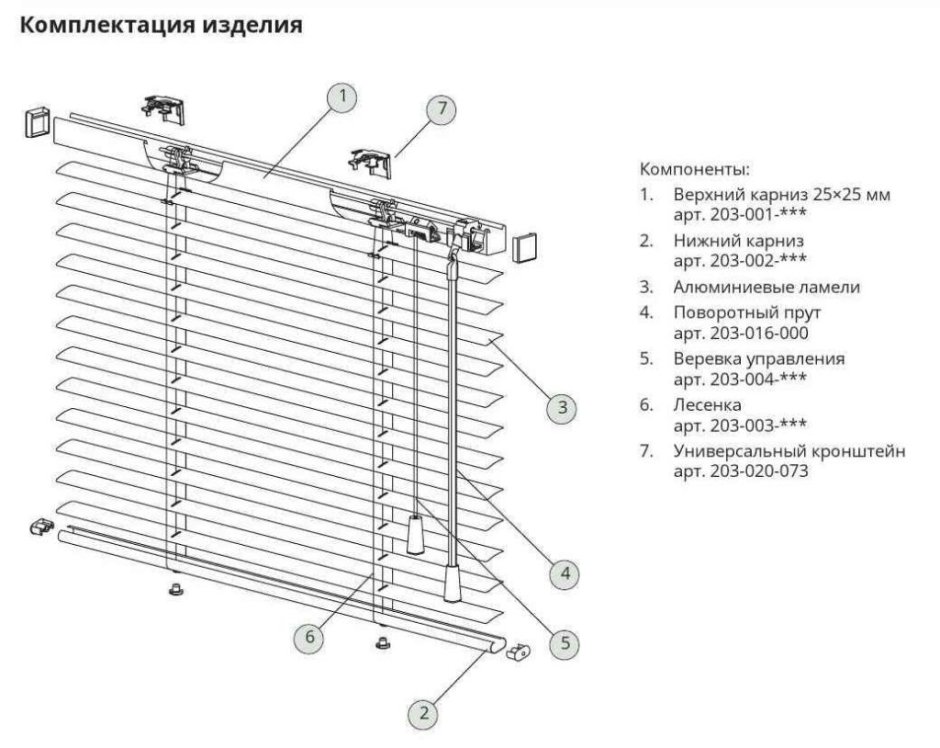 Комплектация изделия

1
7
3
4
5
6
2

Компоненты:

1. Верхний карниз 25×25 мм арт. 203-001-***
2. Нижний карниз арт. 203-002-***
3. Алюминиевые ламели
4. Поворотный прут арт. 203-016-000
5. Веревка управления арт. 203-004-***
6. Лесенка арт. 203-003-***
7. Универсальный кронштейн арт. 203-020-073