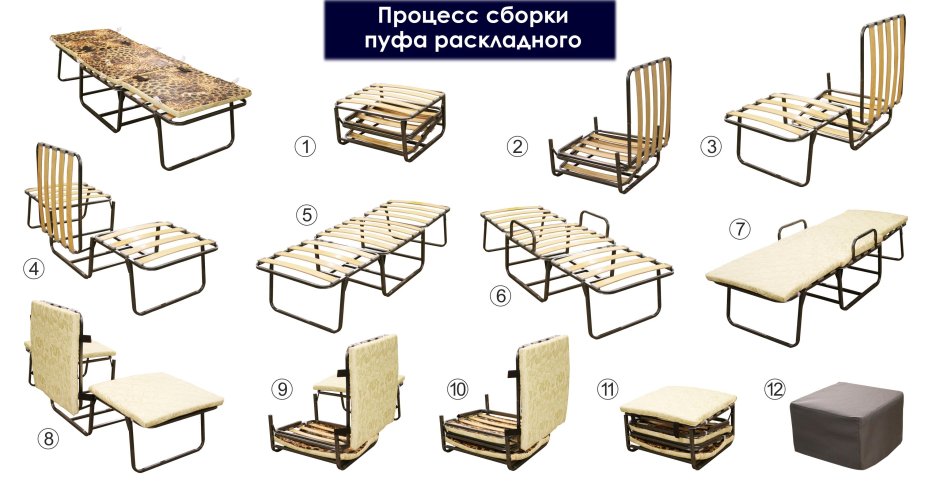 Процесс сборки пуфа раскладного

①

②

③

④

⑤

⑥

⑦

⑧

⑨

⑩

⑪

⑫