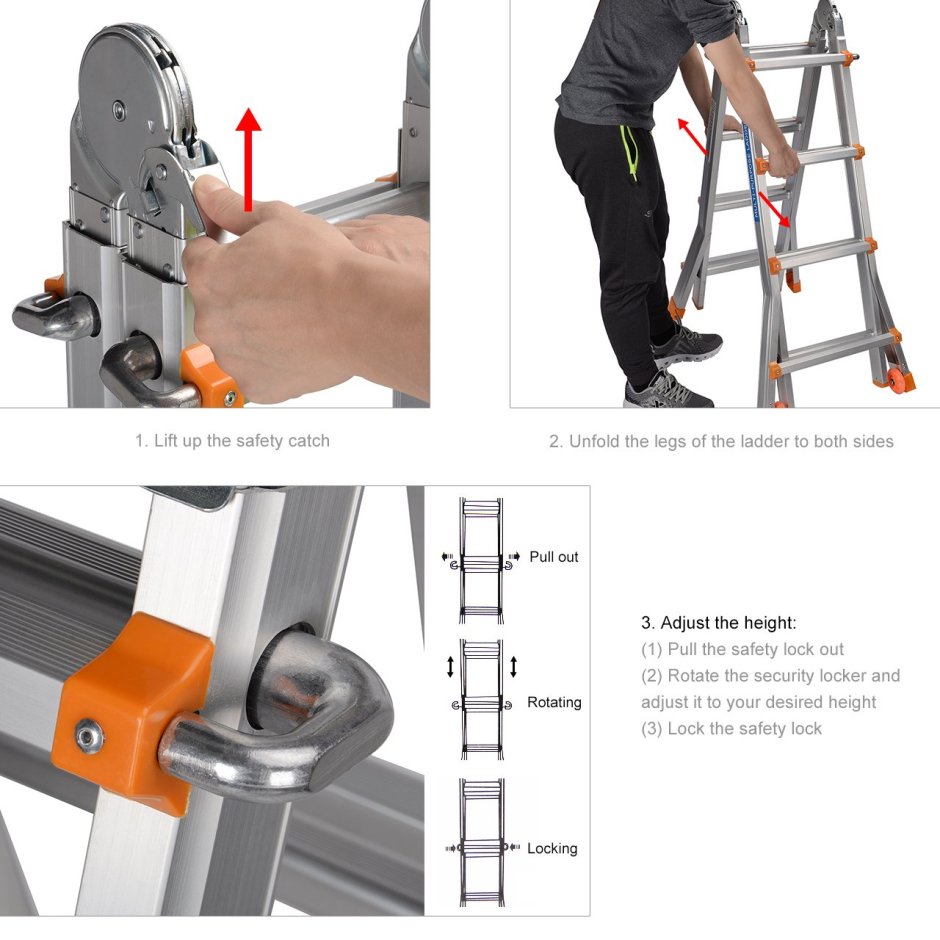 1. Lift up the safety catch

2. Unfold the legs of the ladder to both sides

Pull out

Rotating

Locking

3. Adjust the height:
(1) Pull the safety lock out
(2) Rotate the security locker and adjust it to your desired height
(3) Lock the safety lock