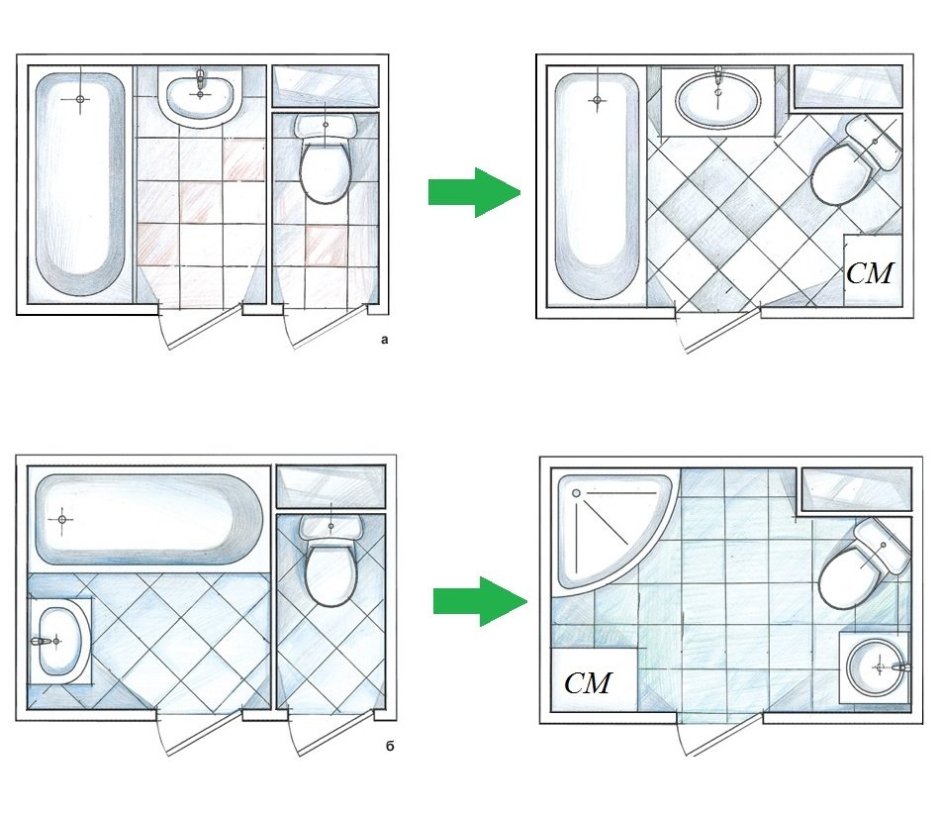 а

СМ

б

СМ