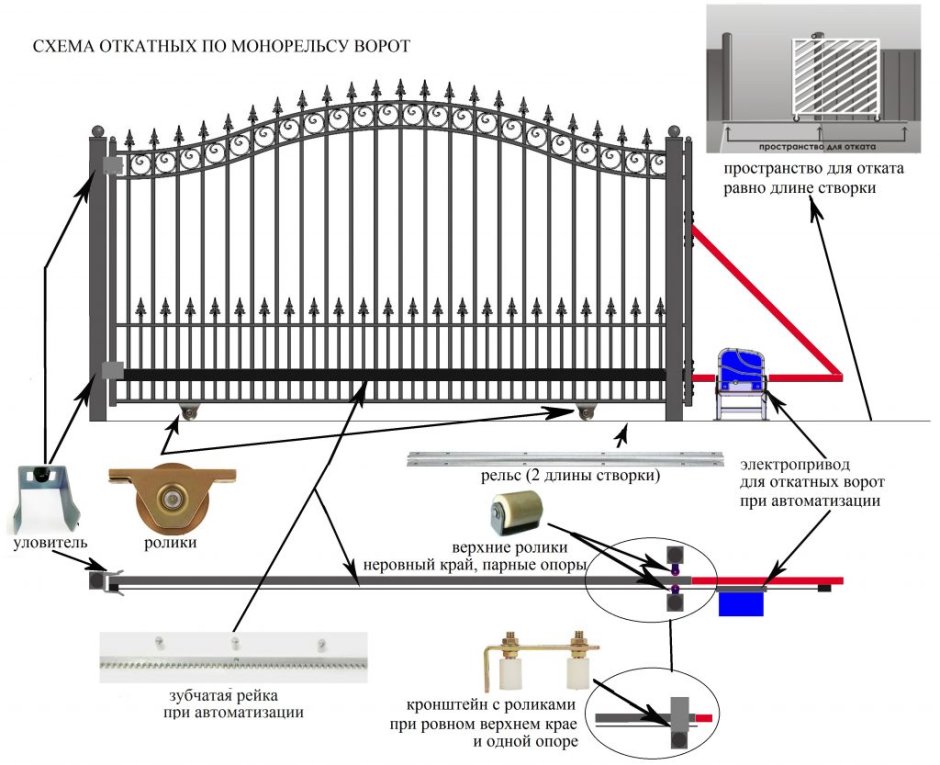 СХЕМА ОТКАТНЫХ ПО МОНОРЕЛЬСУ ВОРОТ

пространство для отката

пространство для отката
равно длине створки

рельс (2 длины створки)

электропривод
для откатных ворот
при автоматизации

уловитель

ролики

верхние ролики
неровный край, парные опоры

зубчатая рейка
при автоматизации

кронштейн с роликами
при ровном верхнем крае
и одной опоре