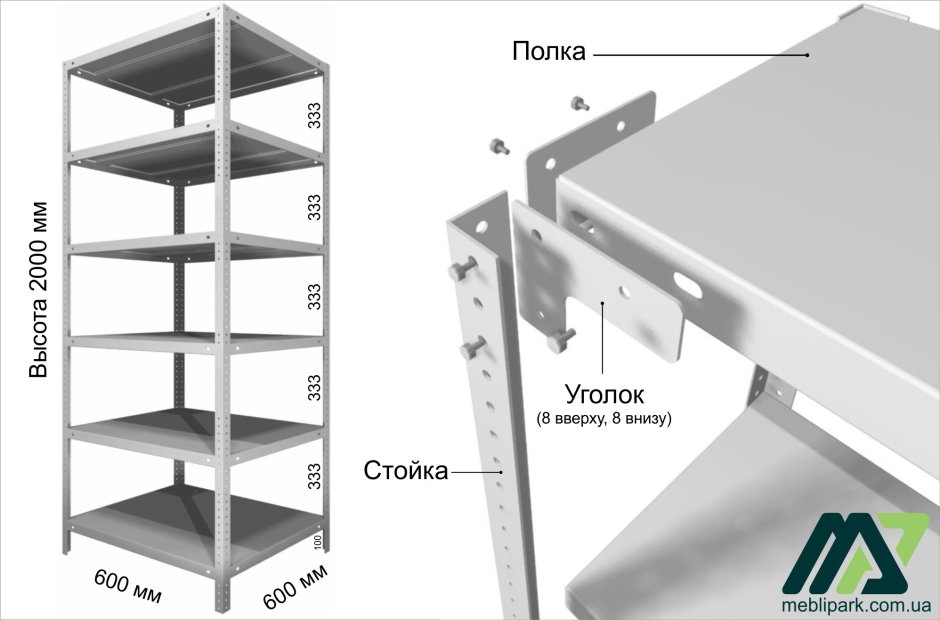 Высота 2000 мм

333

333

333

333

333

100

600 мм

600 мм

Полка

Уголок
(8 вверху, 8 внизу)

Стойка

meblipark.com.ua