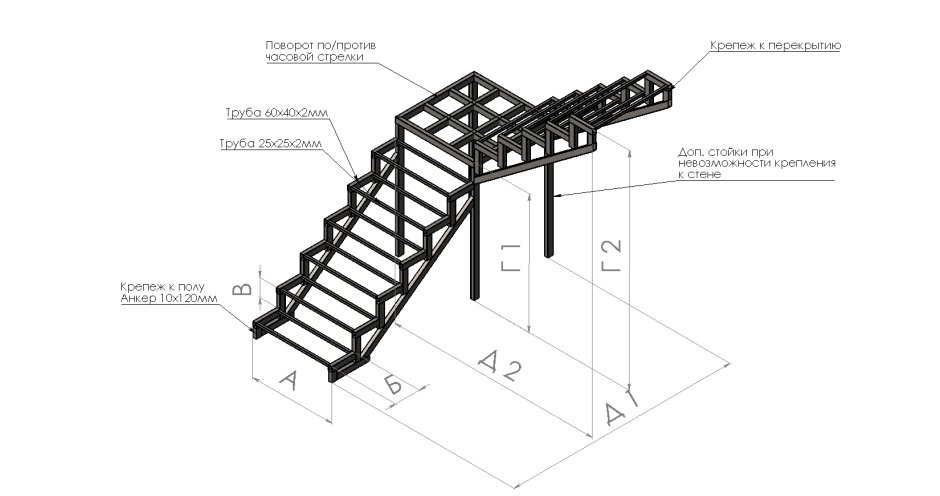 Поворот по/против часовой стрелки

Крепеж к перекрытию

Труба 60х40х2мм

Труба 25х25х2мм

Доп. стойки при невозможности крепления к стене

Крепеж к полу Анкер 10х120мм

В

Г1

Г2

А

Б

Д2

Д1