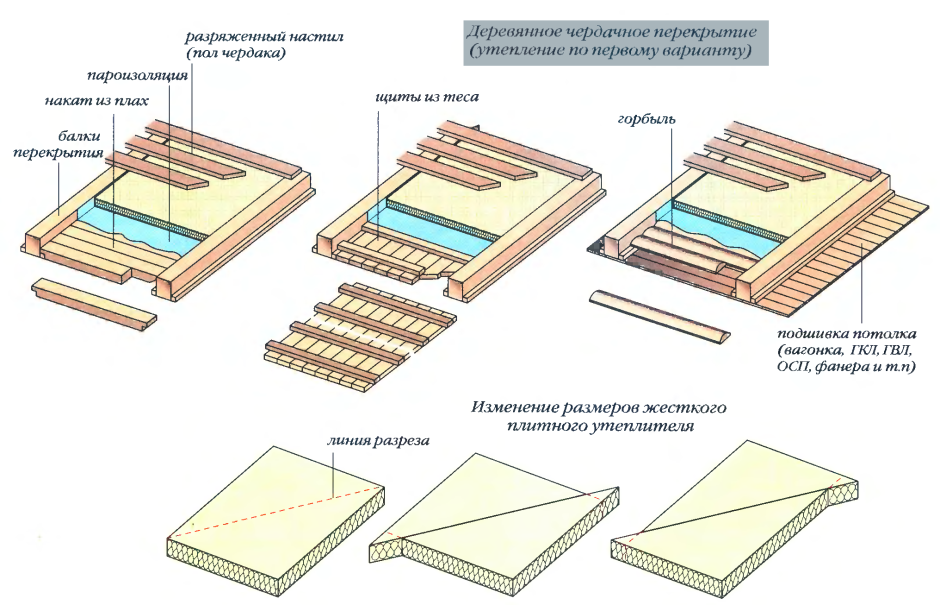 Деревянное чердачное перекрытие (утепление по первому варианту)

разряженный настил (пол чердака)

пароизоляция

накат из плах

балки перекрытия

щиты из теса

горбыль

подшивка потолка (вагонка, ГКЛ, ГВЛ, ОСП, фанера и т.п)

Изменение размеров жесткого плитного утеплителя

линия разреза