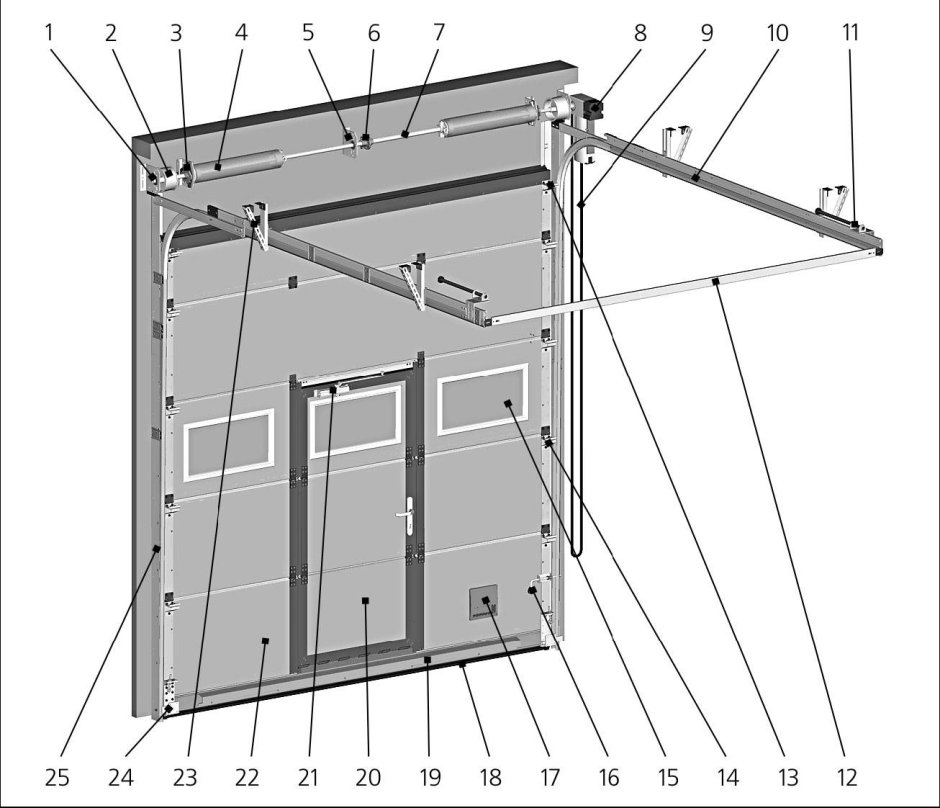 1 2 3 4 5 6 7 8 9 10 11

25 24 23 22 21 20 19 18 17 16 15 14 13 12