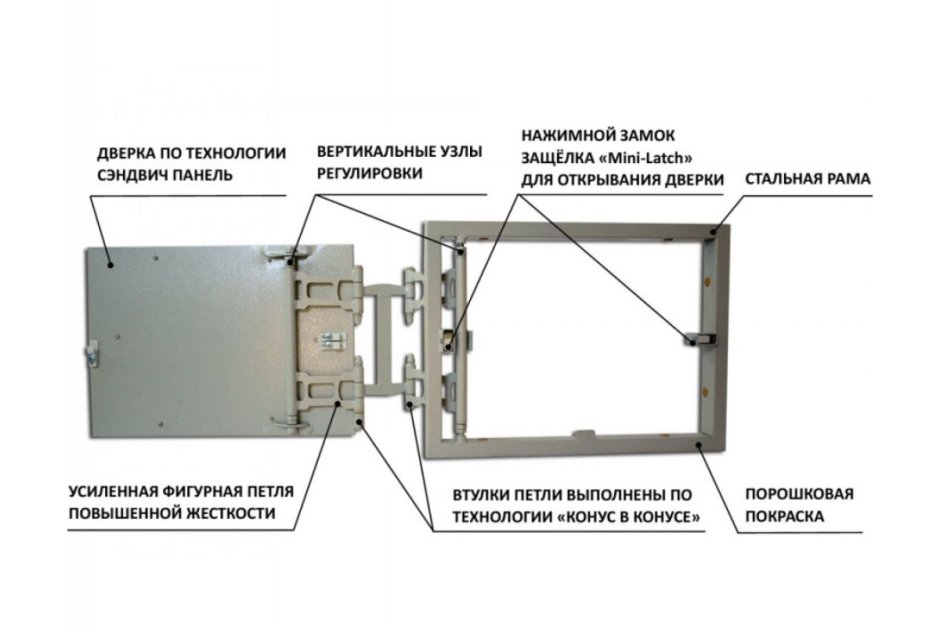 ДВЕРКА ПО ТЕХНОЛОГИИ СЭНДВИЧ ПАНЕЛЬ

ВЕРТИКАЛЬНЫЕ УЗЛЫ РЕГУЛИРОВКИ

НАЖИМНОЙ ЗАМОК ЗАЩЁЛКА «Mini-Latch» ДЛЯ ОТКРЫВАНИЯ ДВЕРКИ

СТАЛЬНАЯ РАМА

УСИЛЕННАЯ ФИГУРНАЯ ПЕТЛЯ ПОВЫШЕННОЙ ЖЕСТКОСТИ

ВТУЛКИ ПЕТЛИ ВЫПОЛНЕНЫ ПО ТЕХНОЛОГИИ «КОНУС В КОНУСЕ»

ПОРОШКОВАЯ ПОКРАСКА