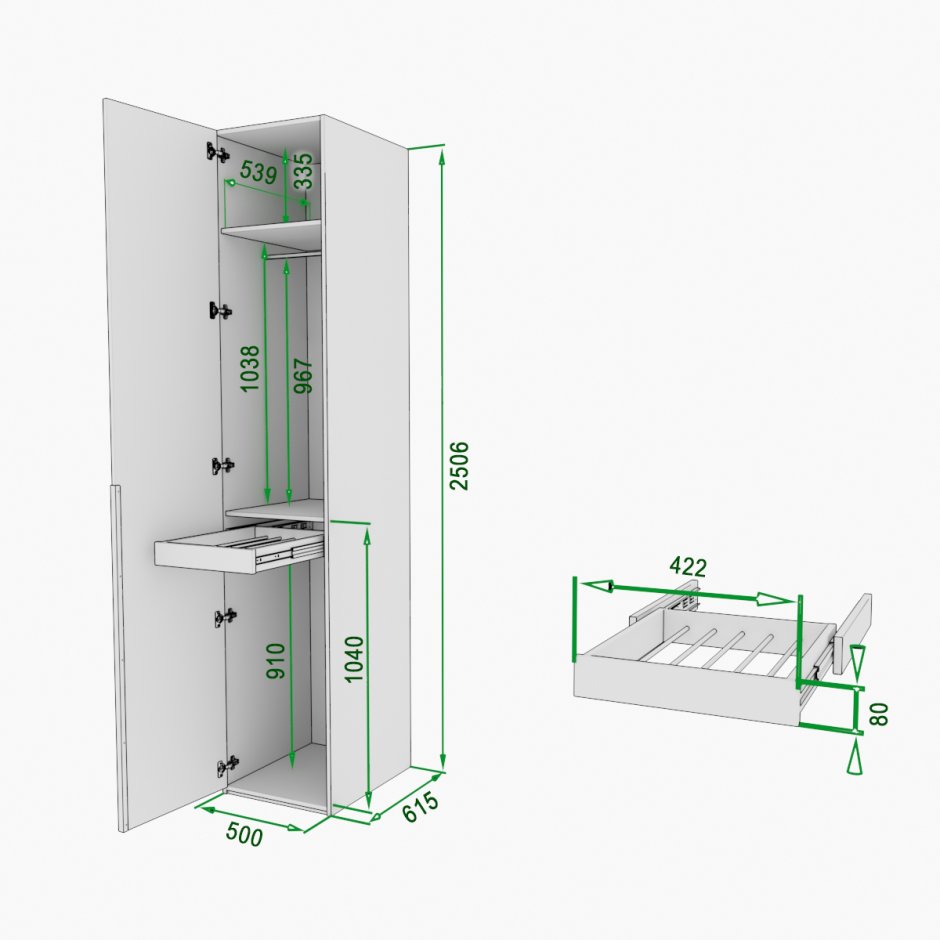 539
335
1038
967
2506
910
1040
500
615
422
80