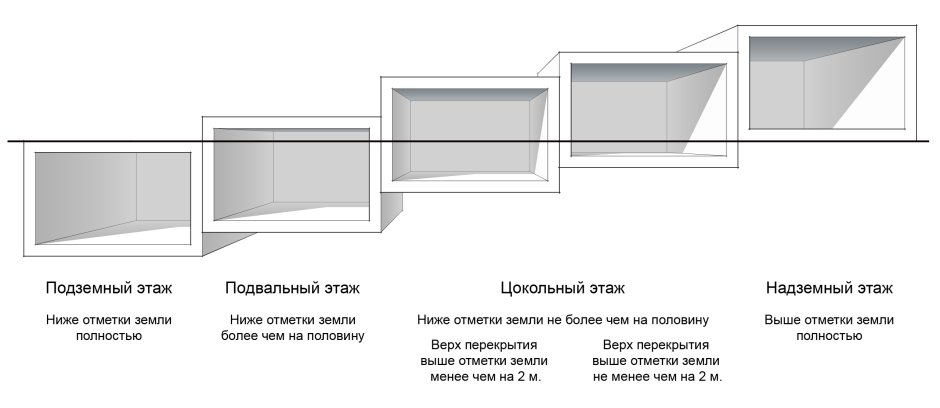 Подземный этаж

Ниже отметки земли полностью

Подвальный этаж

Ниже отметки земли более чем на половину

Цокольный этаж

Ниже отметки земли не более чем на половину

Верх перекрытия выше отметки земли менее чем на 2 м.

Верх перекрытия выше отметки земли не менее чем на 2 м.

Надземный этаж

Выше отметки земли полностью