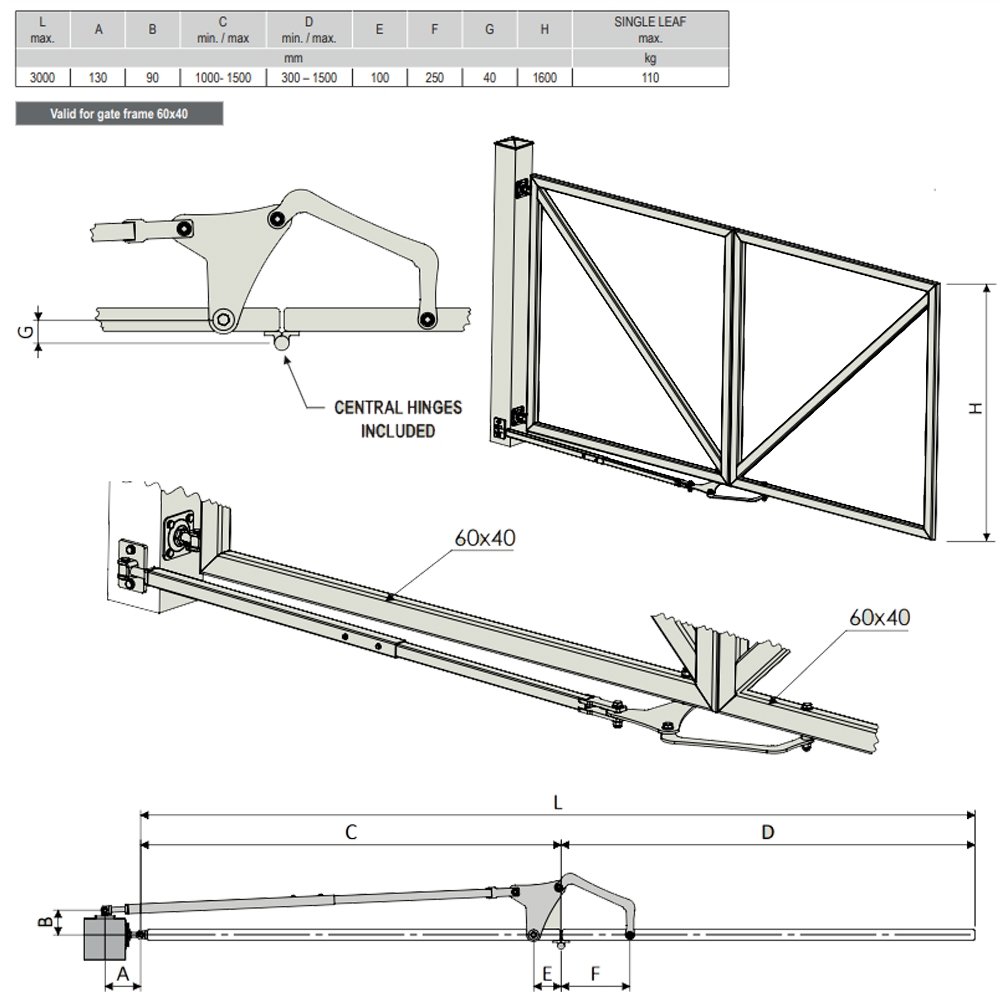 | L max. | A | B | C min. / max | D min. / max. | E | F | G | H | SINGLE LEAF max. |
|---|---|---|---|---|---|---|---|---|---|
| mm | | | | | | | | | kg |
| 3000 | 130 | 90 | 1000- 1500 | 300 – 1500 | 100 | 250 | 40 | 1600 | 110 |

Valid for gate frame 60x40

G

CENTRAL HINGES INCLUDED

H

60x40

60x40

L

C

D

B

A

E

F