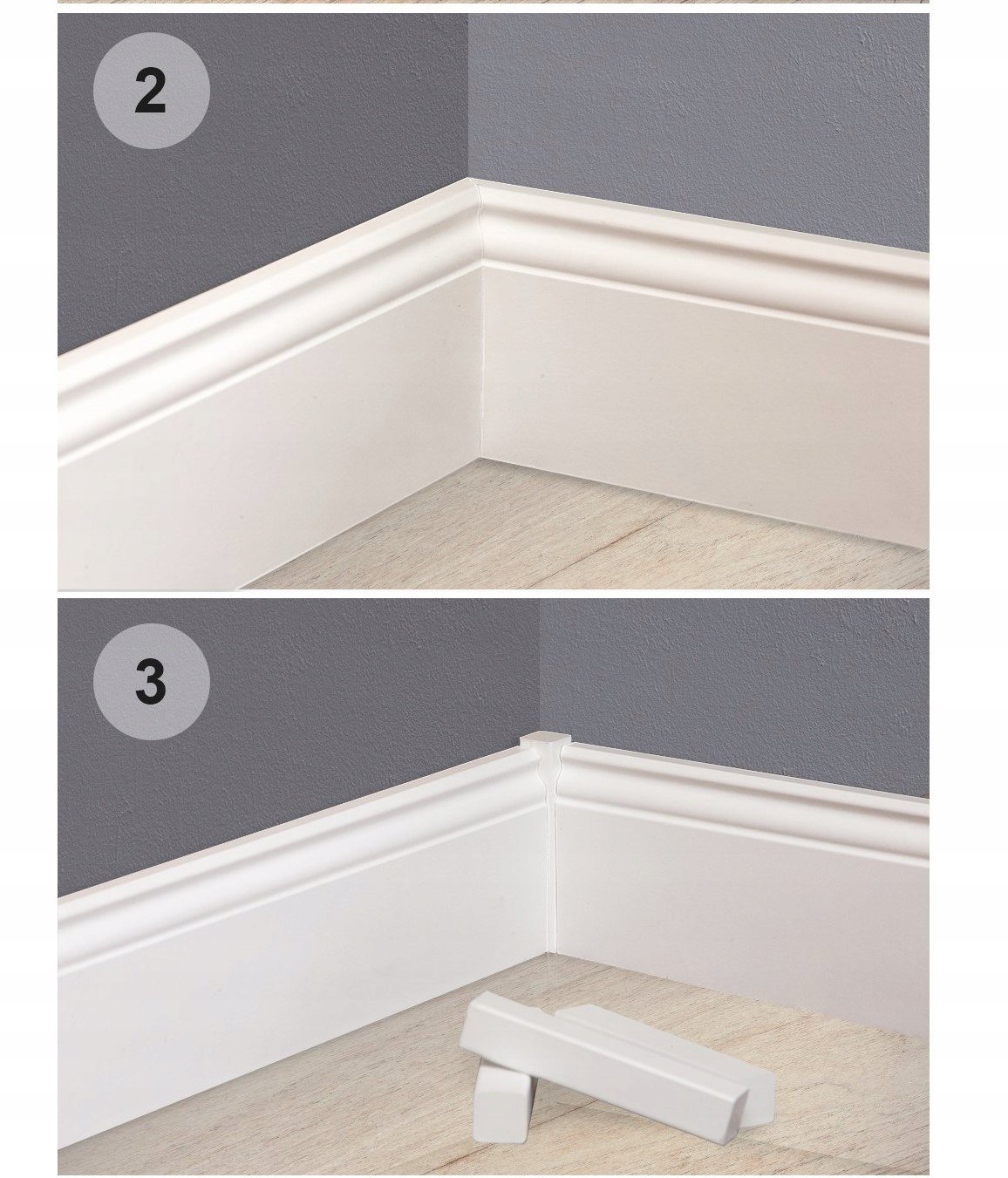 2

3